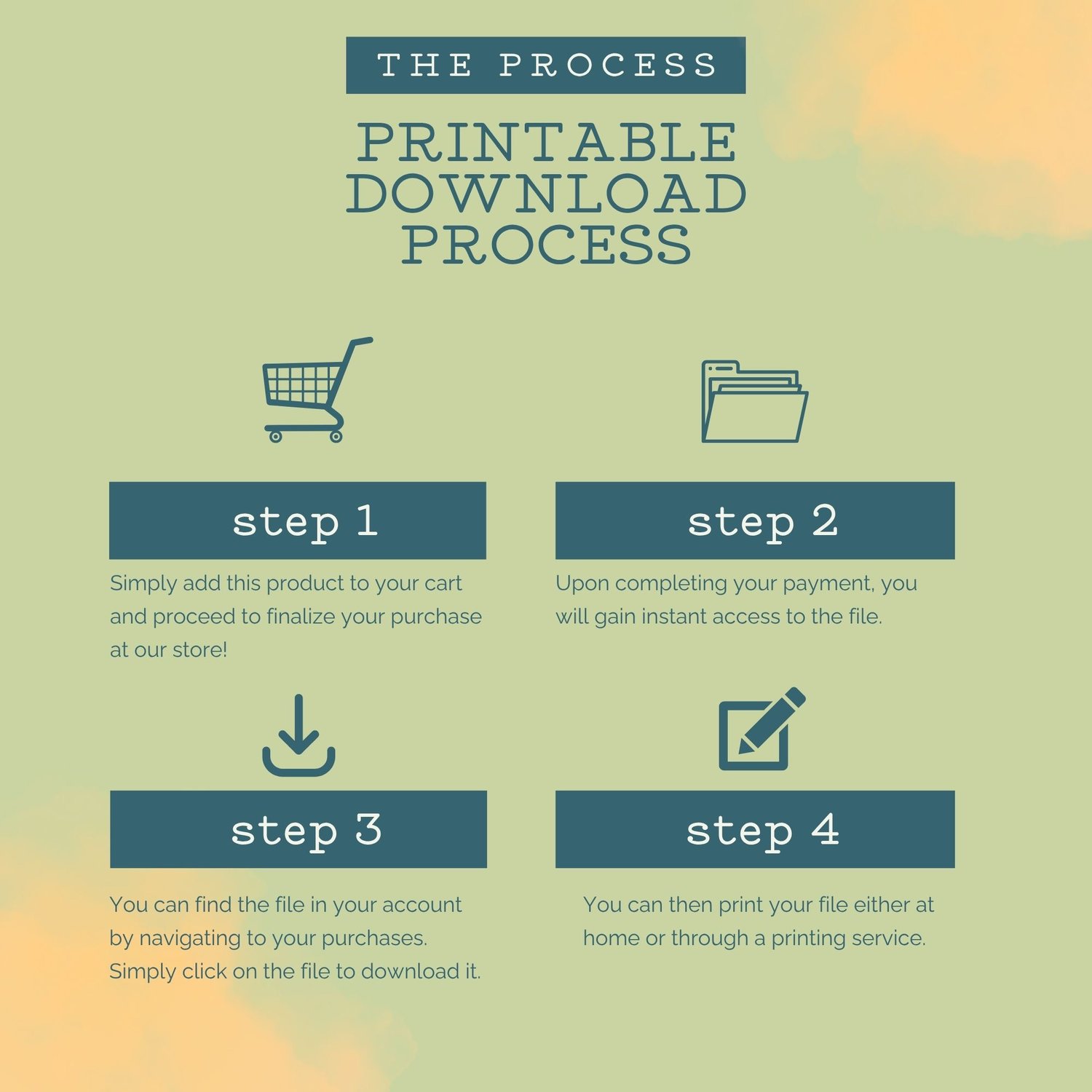 THE PROCESS

PRINTABLE DOWNLOAD PROCESS

step 1

Simply add this product to your cart and proceed to finalize your purchase at our store!

step 2

Upon completing your payment, you will gain instant access to the file.

step 3

You can find the file in your account by navigating to your purchases. Simply click on the file to download it.

step 4

You can then print your file either at home or through a printing service.