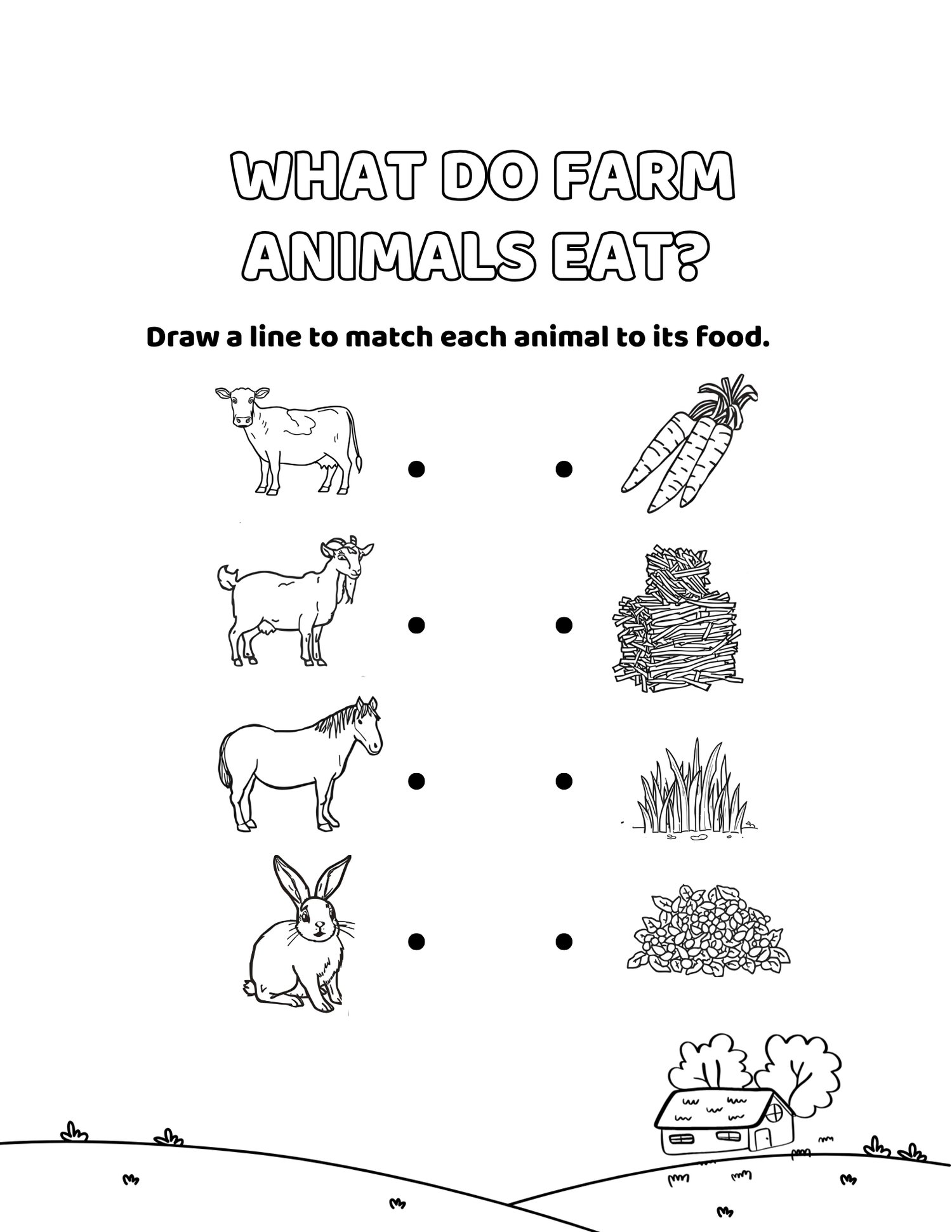 WHAT DO FARM ANIMALS EAT?

Draw a line to match each animal to its food.