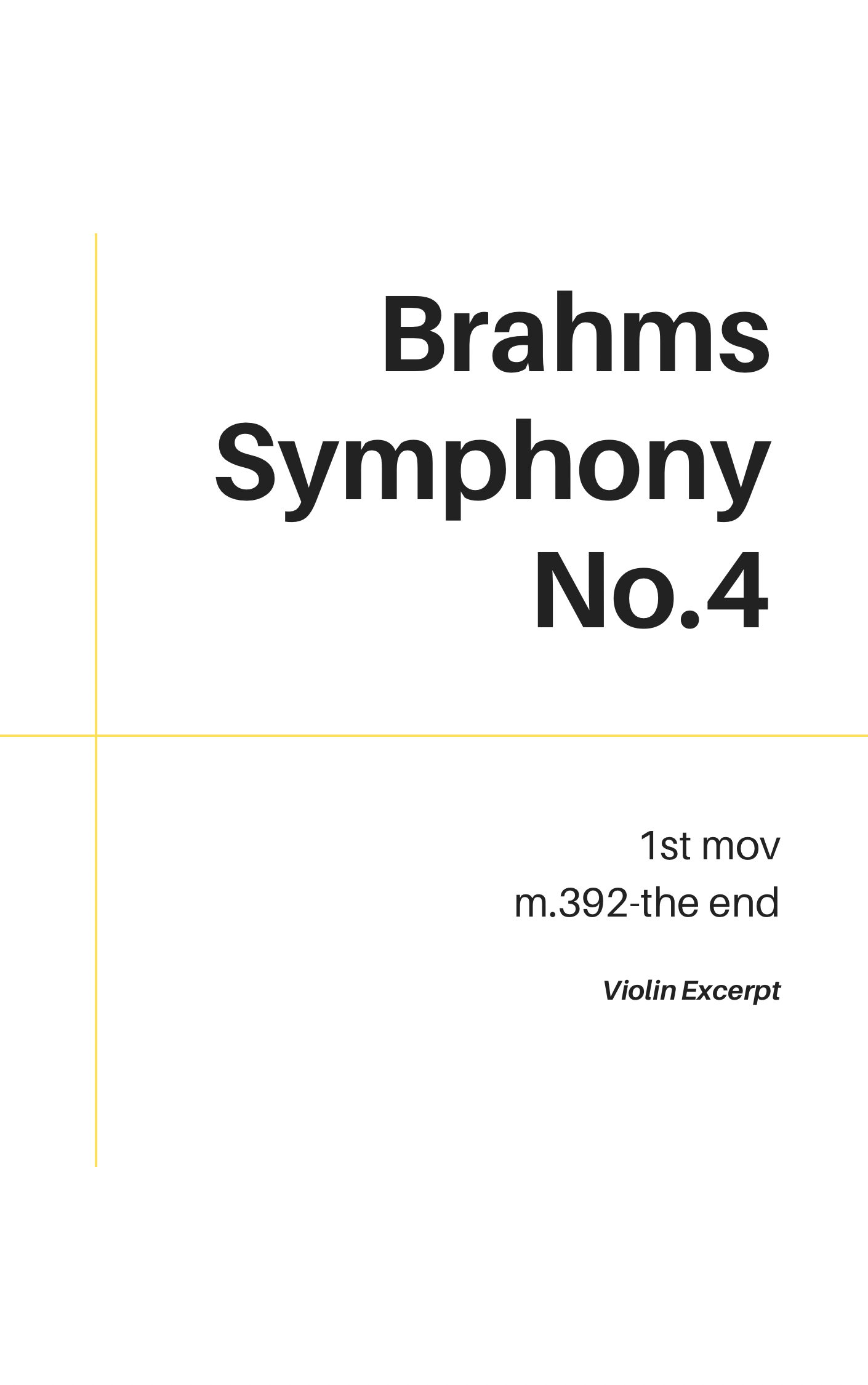 Brahms
Symphony
No.4

1st mov
m.392-the end

Violin Excerpt