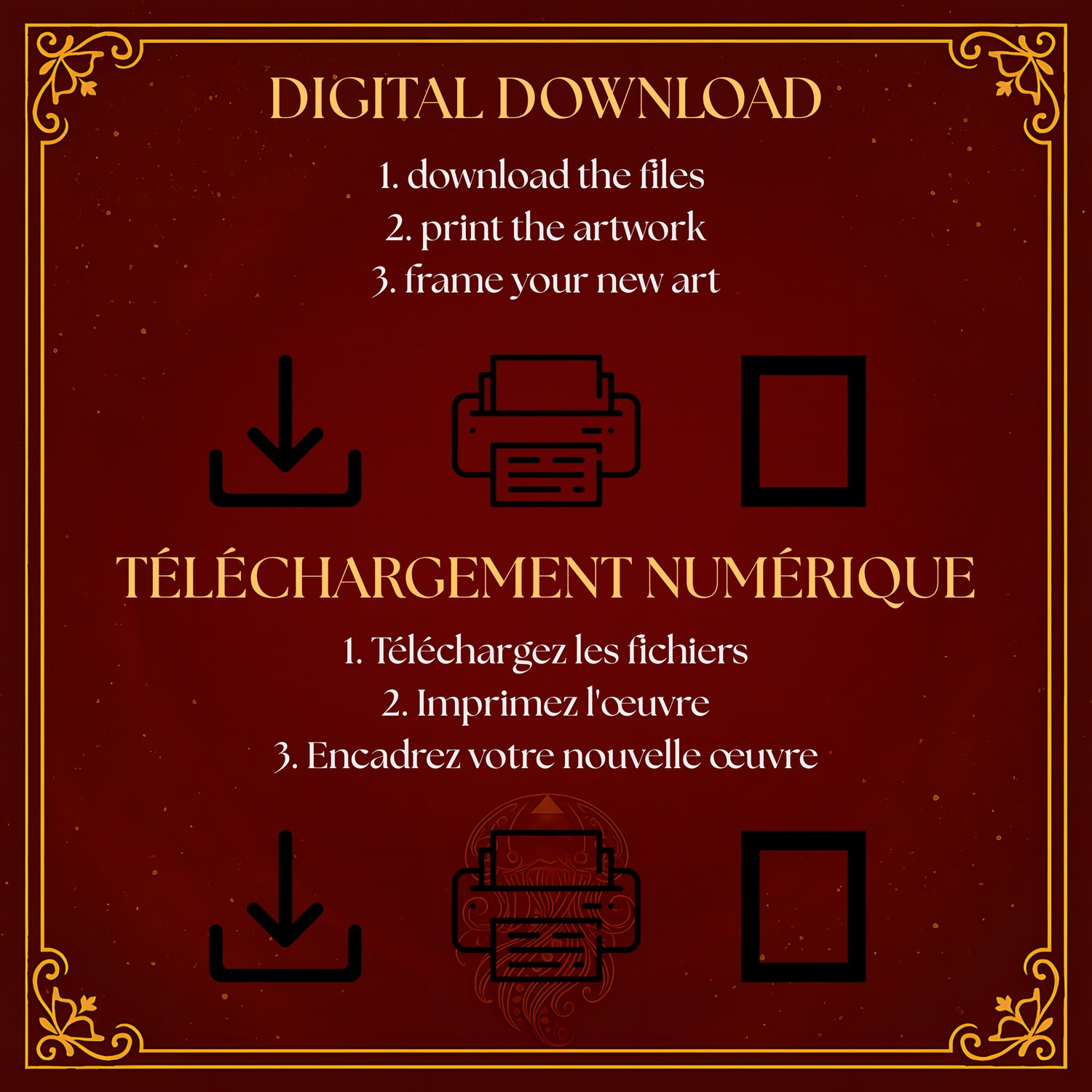 DIGITAL DOWNLOAD

1. download the files
2. print the artwork
3. frame your new art

TÉLÉCHARGEMENT NUMÉRIQUE

1. Téléchargez les fichiers
2. Imprimez l'œuvre
3. Encadrez votre nouvelle œuvre