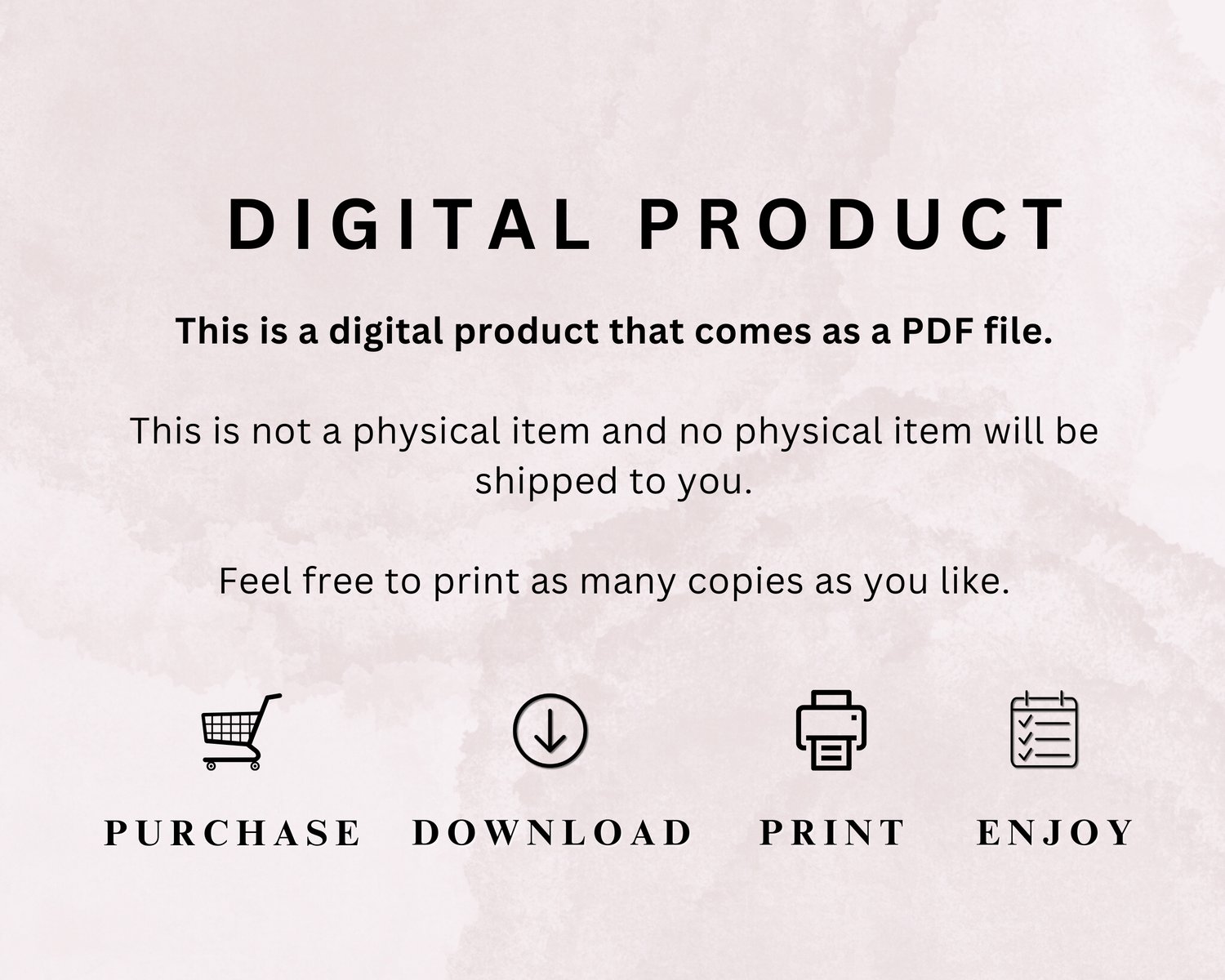 DIGITAL PRODUCT

This is a digital product that comes as a PDF file.

This is not a physical item and no physical item will be shipped to you.

Feel free to print as many copies as you like.

PURCHASE

DOWNLOAD

PRINT

ENJOY