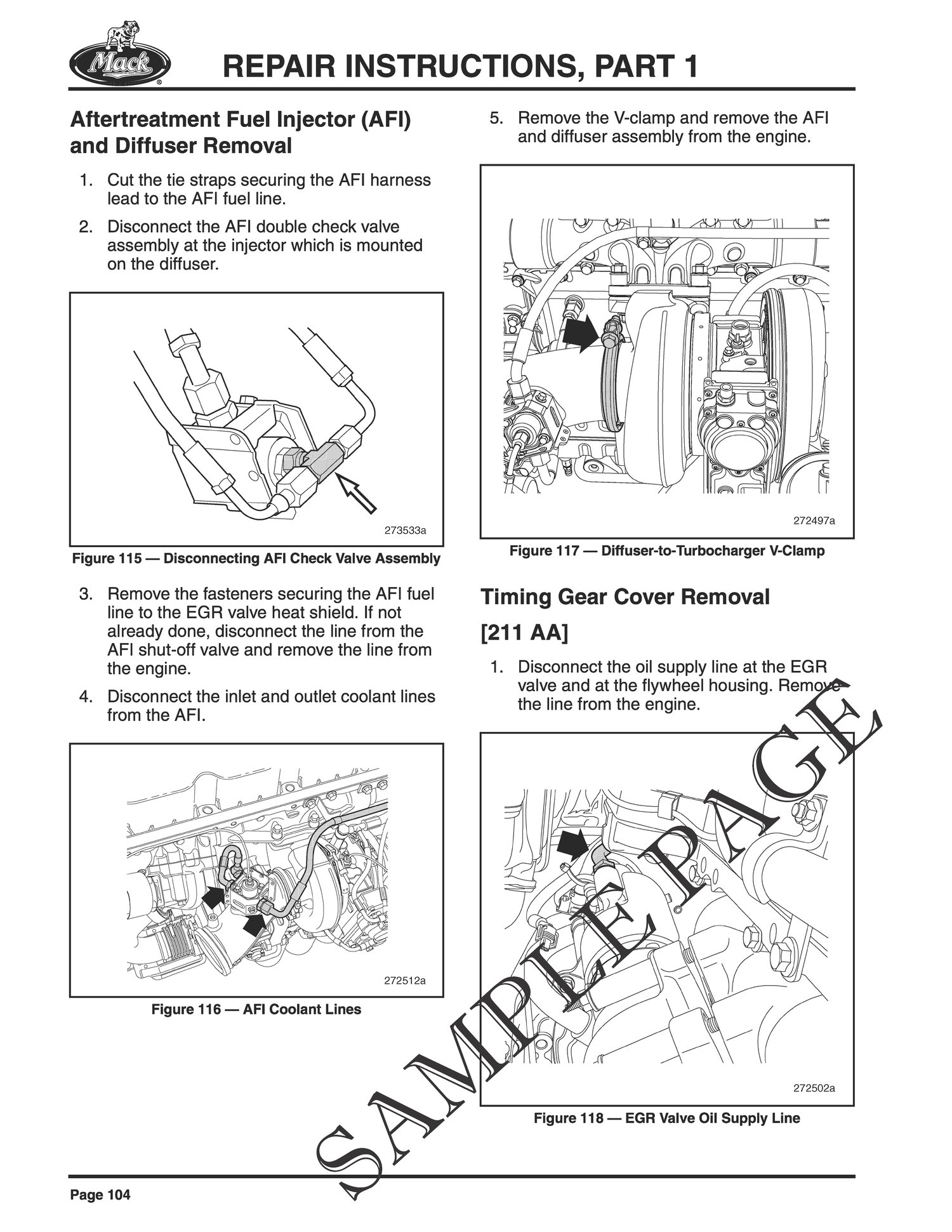 Mack

REPAIR INSTRUCTIONS, PART 1

Aftertreatment Fuel Injector (AFI) and Diffuser Removal

1. Cut the tie straps securing the AFI harness lead to the AFI fuel line.

2. Disconnect the AFI double check valve assembly at the injector which is mounted on the diffuser.

273533a

Figure 115 — Disconnecting AFI Check Valve Assembly

3. Remove the fasteners securing the AFI fuel line to the EGR valve heat shield. If not already done, disconnect the line from the AFI shut-off valve and remove the line from the engine.

4. Disconnect the inlet and outlet coolant lines from the AFI.

272512a

Figure 116 — AFI Coolant Lines

5. Remove the V-clamp and remove the AFI and diffuser assembly from the engine.

272497a

Figure 117 — Diffuser-to-Turbocharger V-Clamp

Timing Gear Cover Removal

[211 AA]

1. Disconnect the oil supply line at the EGR valve and at the flywheel housing. Remove the line from the engine.

272502a

Figure 118 — EGR Valve Oil Supply Line

SAMPLE PAGE

Page 104