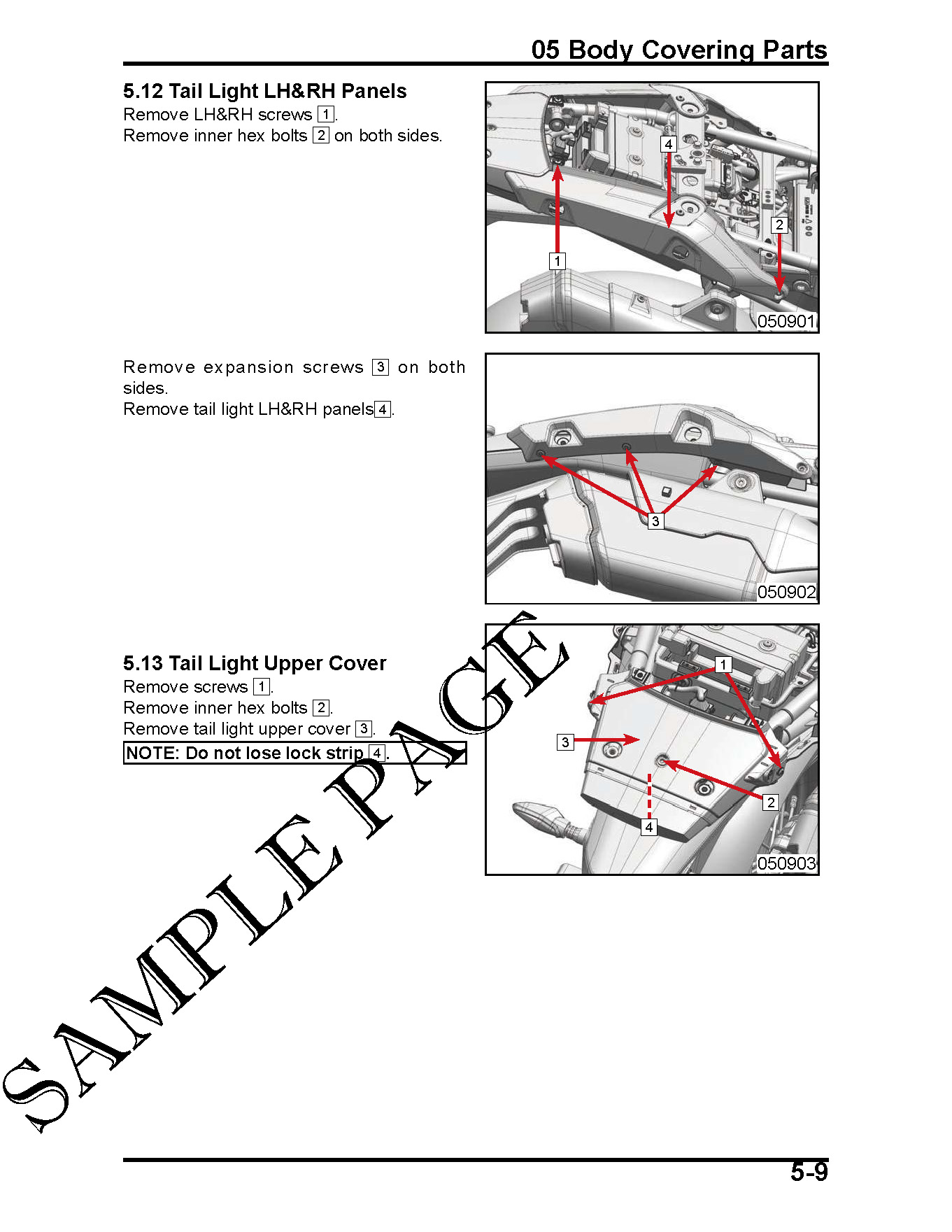 05 Body Covering Parts

5.12 Tail Light LH&RH Panels
Remove LH&RH screws 1.
Remove inner hex bolts 2 on both sides.

4
2
1
050901

Remove expansion screws 3 on both sides.
Remove tail light LH&RH panels 4.

3
050902

5.13 Tail Light Upper Cover
Remove screws 1.
Remove inner hex bolts 2.
Remove tail light upper cover 3.
NOTE: Do not lose lock strip 4.

1
3
2
4
050903

SAMPLE PAGE

5-9