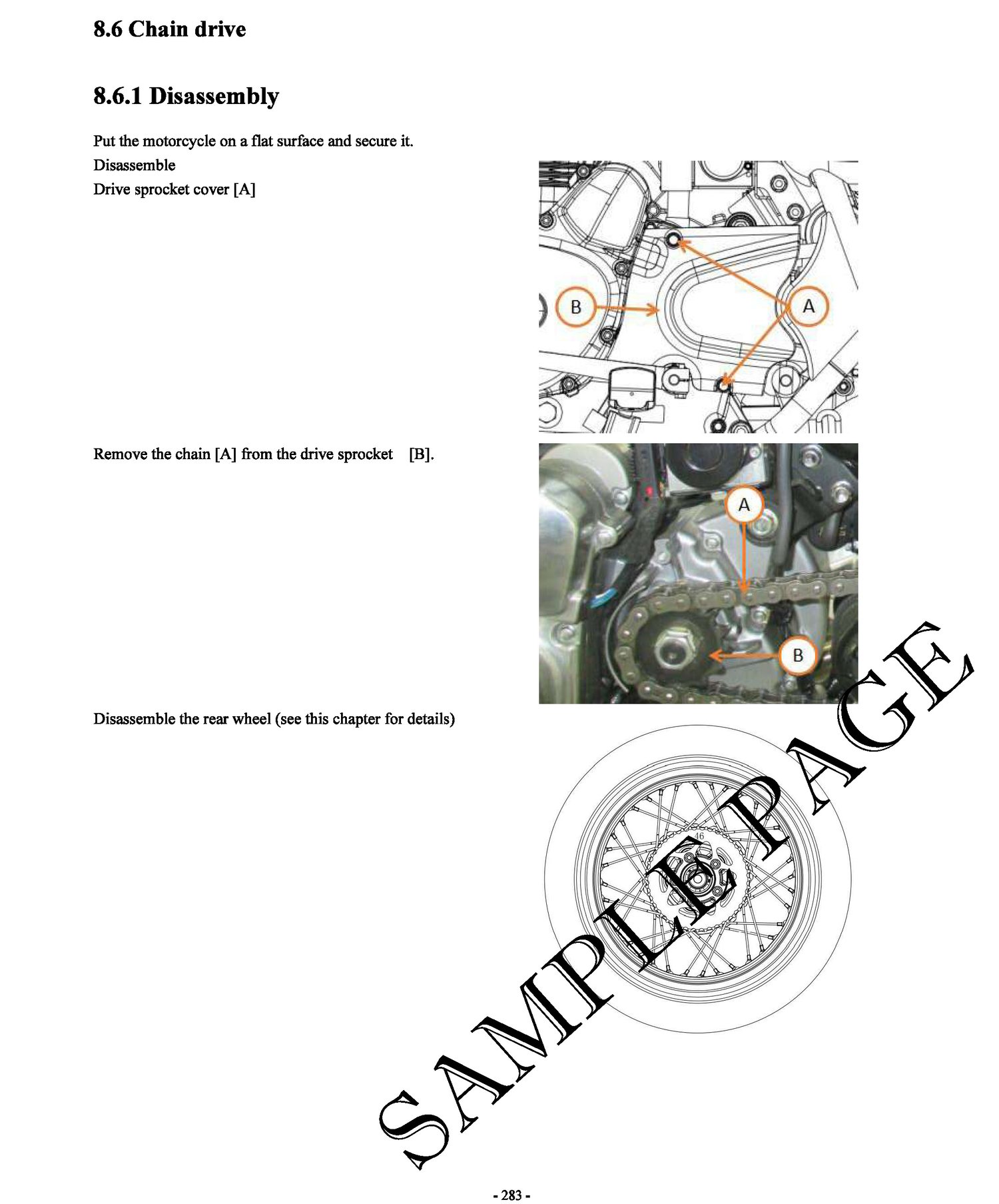 8.6 Chain drive

8.6.1 Disassembly

Put the motorcycle on a flat surface and secure it.
Disassemble
Drive sprocket cover [A]

B

A

Remove the chain [A] from the drive sprocket [B].

A

B

Disassemble the rear wheel (see this chapter for details)

46

SAMPLE PAGE

- 283 -