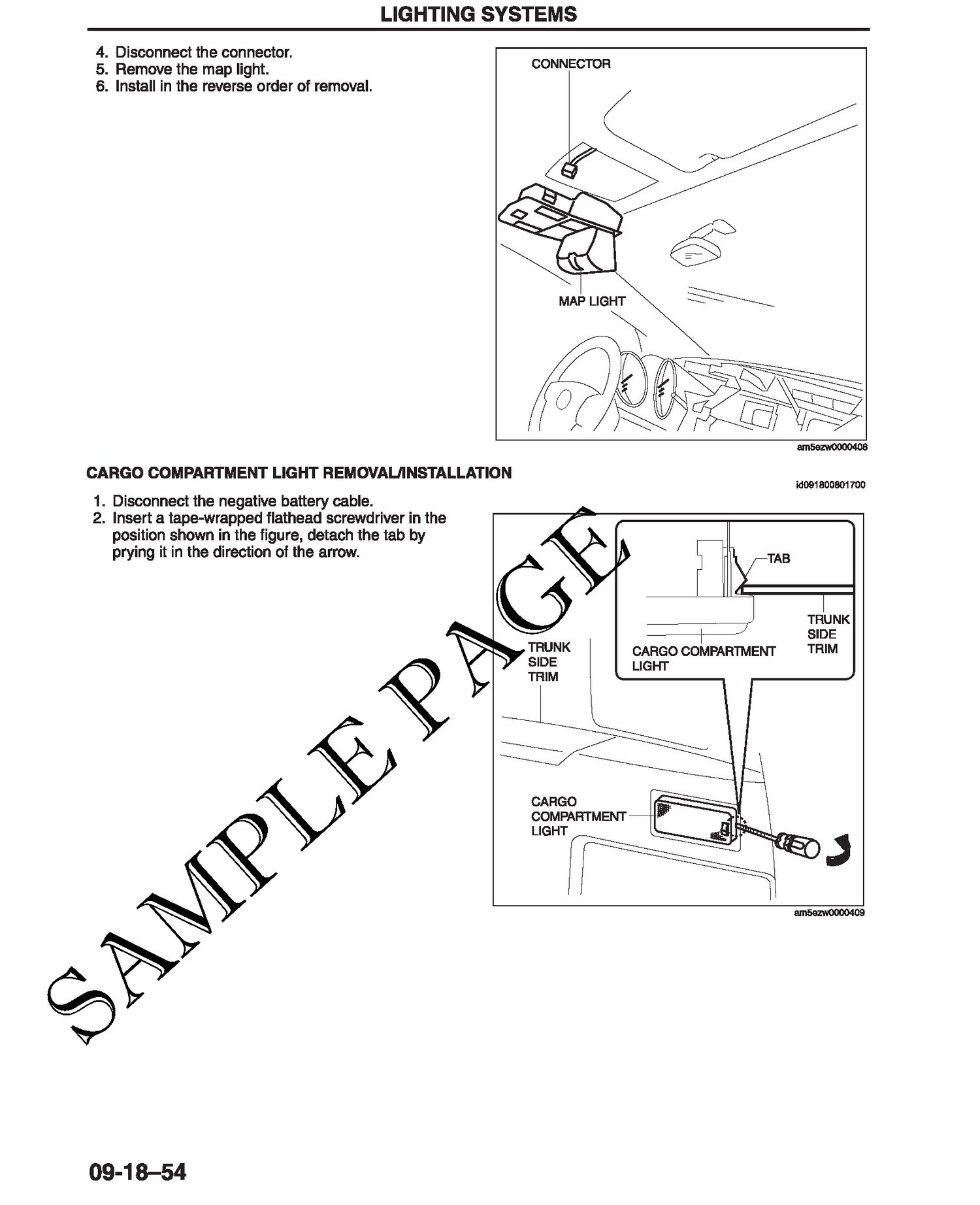 LIGHTING SYSTEMS

4. Disconnect the connector.
5. Remove the map light.
6. Install in the reverse order of removal.

CONNECTOR

MAP LIGHT

am5ezw0000408

CARGO COMPARTMENT LIGHT REMOVAL/INSTALLATION

id091800801700

1. Disconnect the negative battery cable.
2. Insert a tape-wrapped flathead screwdriver in the position shown in the figure, detach the tab by prying it in the direction of the arrow.

TAB

TRUNK SIDE TRIM

CARGO COMPARTMENT LIGHT

TRUNK SIDE TRIM

CARGO COMPARTMENT LIGHT

am5ezw0000409

SAMPLE PAGE

09-18–54