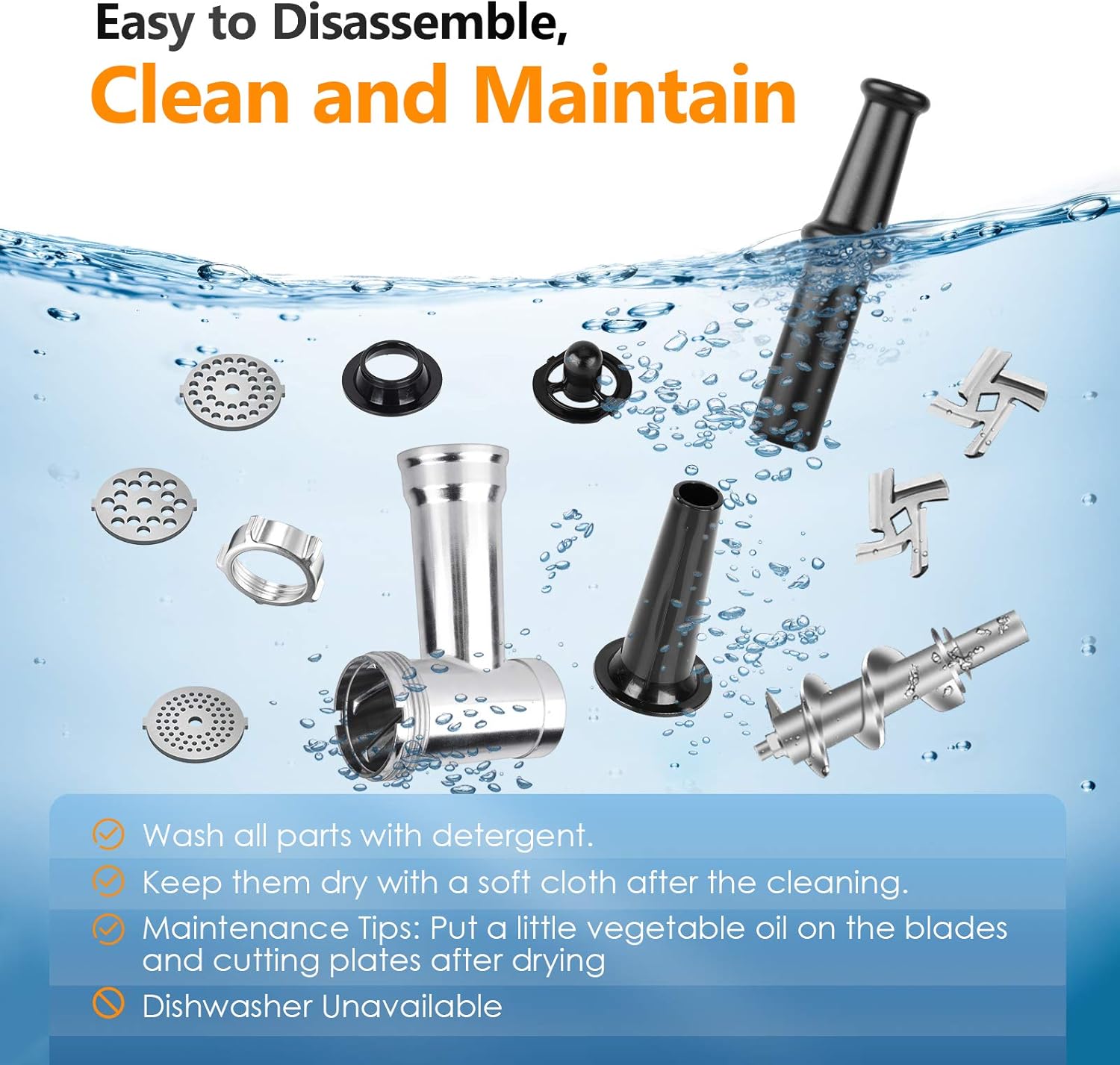 Easy to Disassemble,
Clean and Maintain

Wash all parts with detergent.

Keep them dry with a soft cloth after the cleaning.

Maintenance Tips: Put a little vegetable oil on the blades and cutting plates after drying

Dishwasher Unavailable