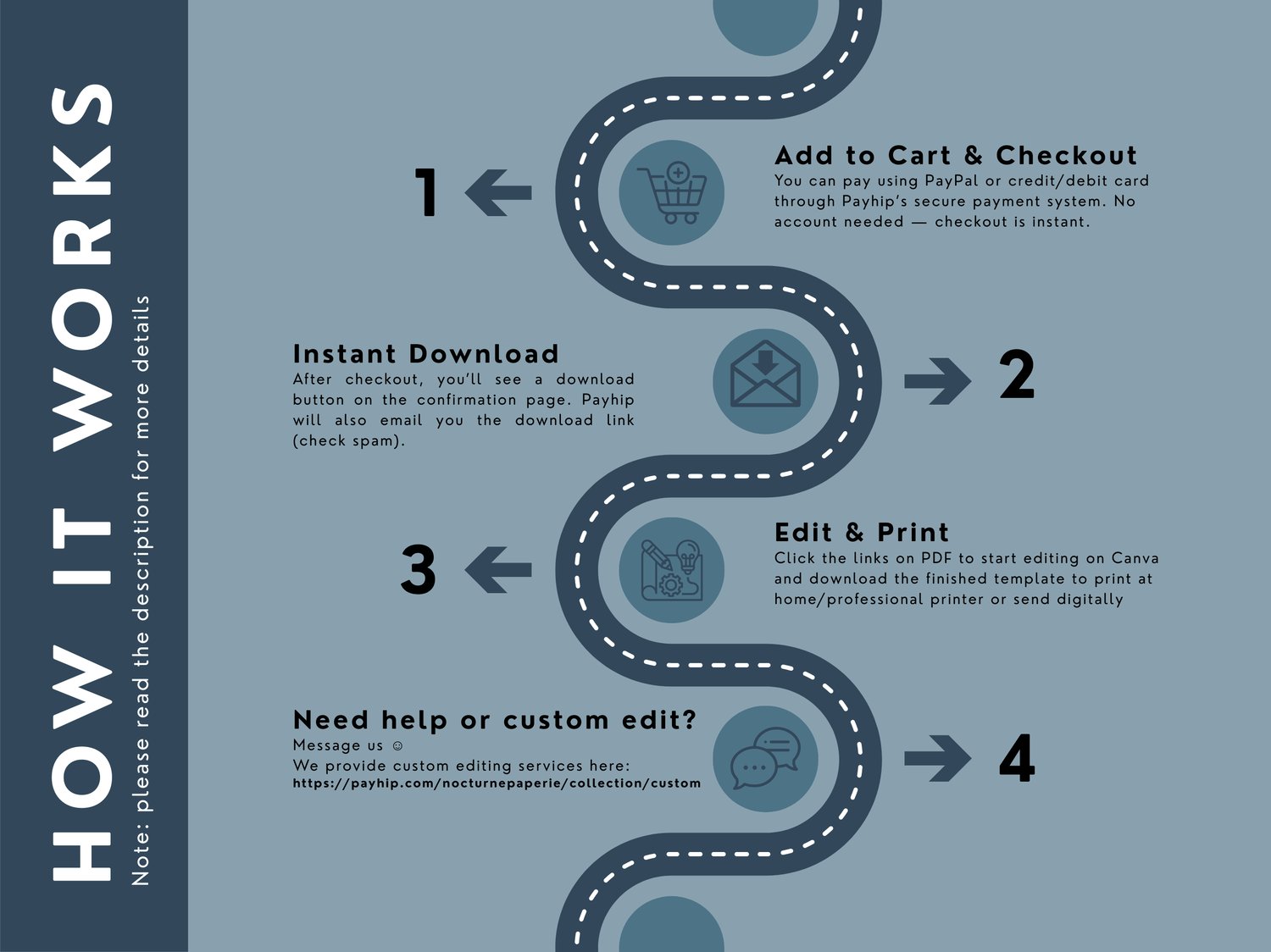 HOW IT WORKS

Note: please read the description for more details

1

Add to Cart & Checkout
You can pay using PayPal or credit/debit card through Payhip's secure payment system. No account needed — checkout is instant.

Instant Download
After checkout, you'll see a download button on the confirmation page. Payhip will also email you the download link (check spam).

2

3

Edit & Print
Click the links on PDF to start editing on Canva and download the finished template to print at home/professional printer or send digitally

Need help or custom edit?
Message us ☺
We provide custom editing services here:
https://payhip.com/nocturnepaperie/collection/custom

4