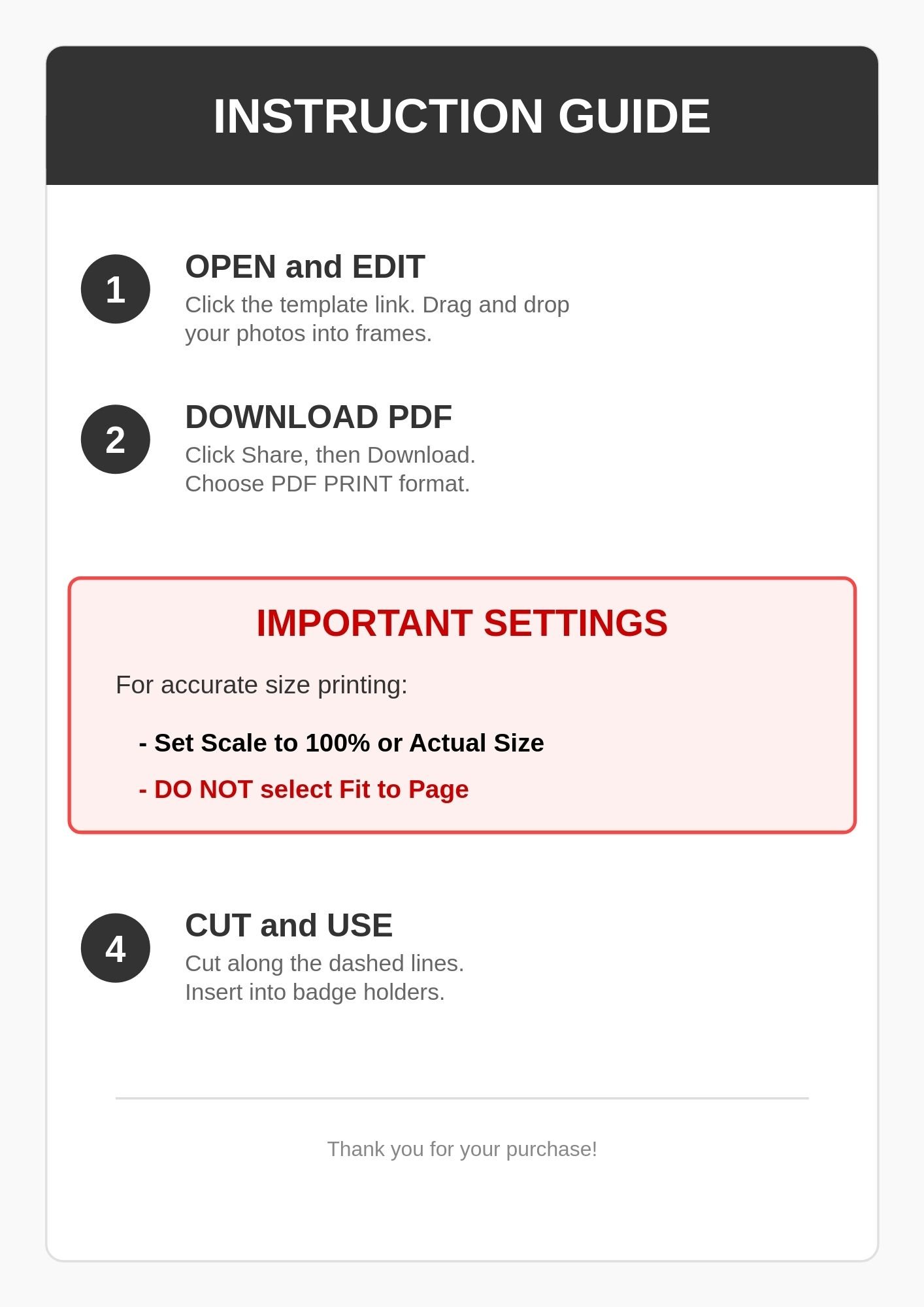 INSTRUCTION GUIDE

1

OPEN and EDIT

Click the template link. Drag and drop your photos into frames.

2

DOWNLOAD PDF

Click Share, then Download. Choose PDF PRINT format.

IMPORTANT SETTINGS

For accurate size printing:

- Set Scale to 100% or Actual Size

- DO NOT select Fit to Page

4

CUT and USE

Cut along the dashed lines. Insert into badge holders.

Thank you for your purchase!