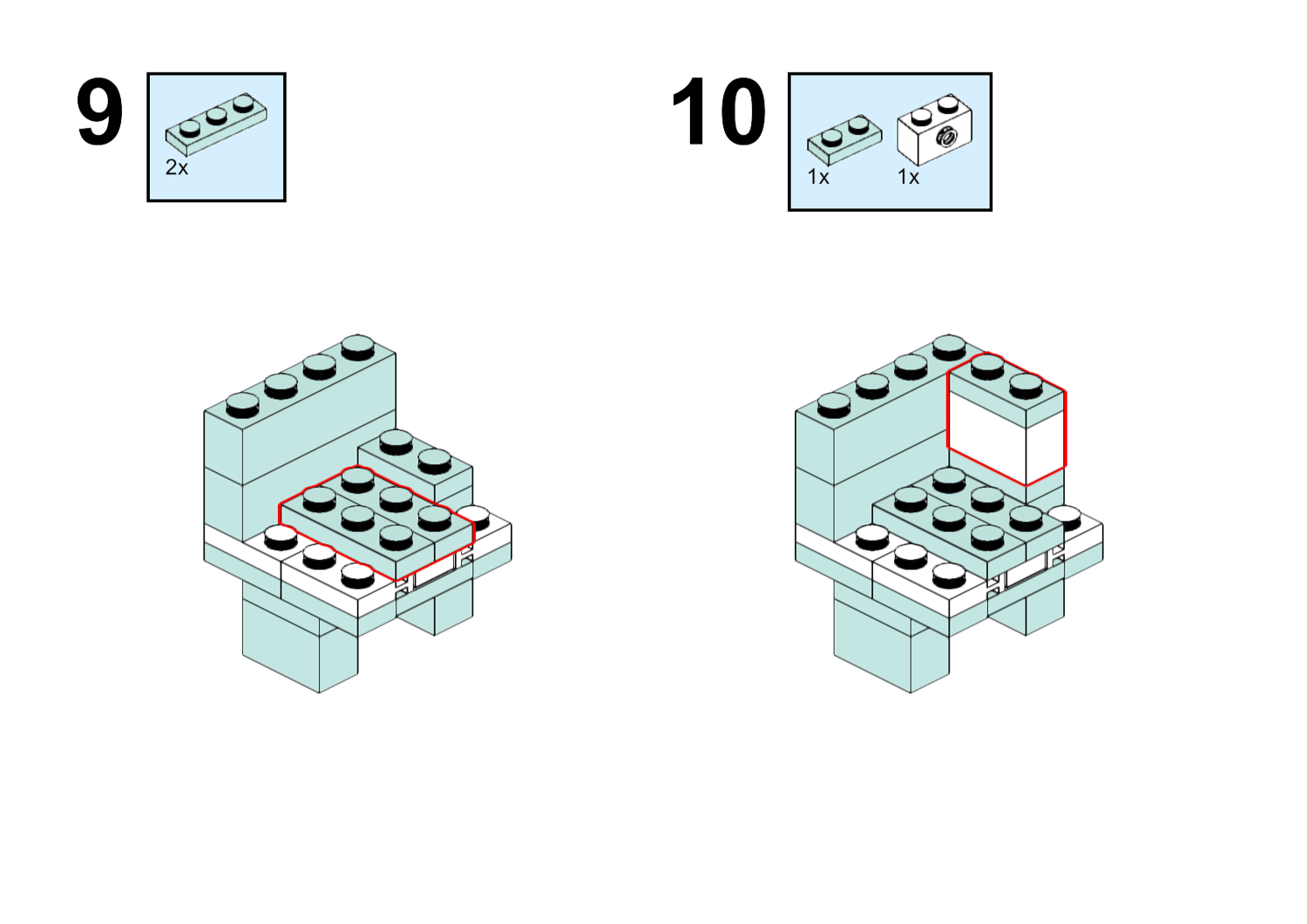 9

2x

10

1x

1x