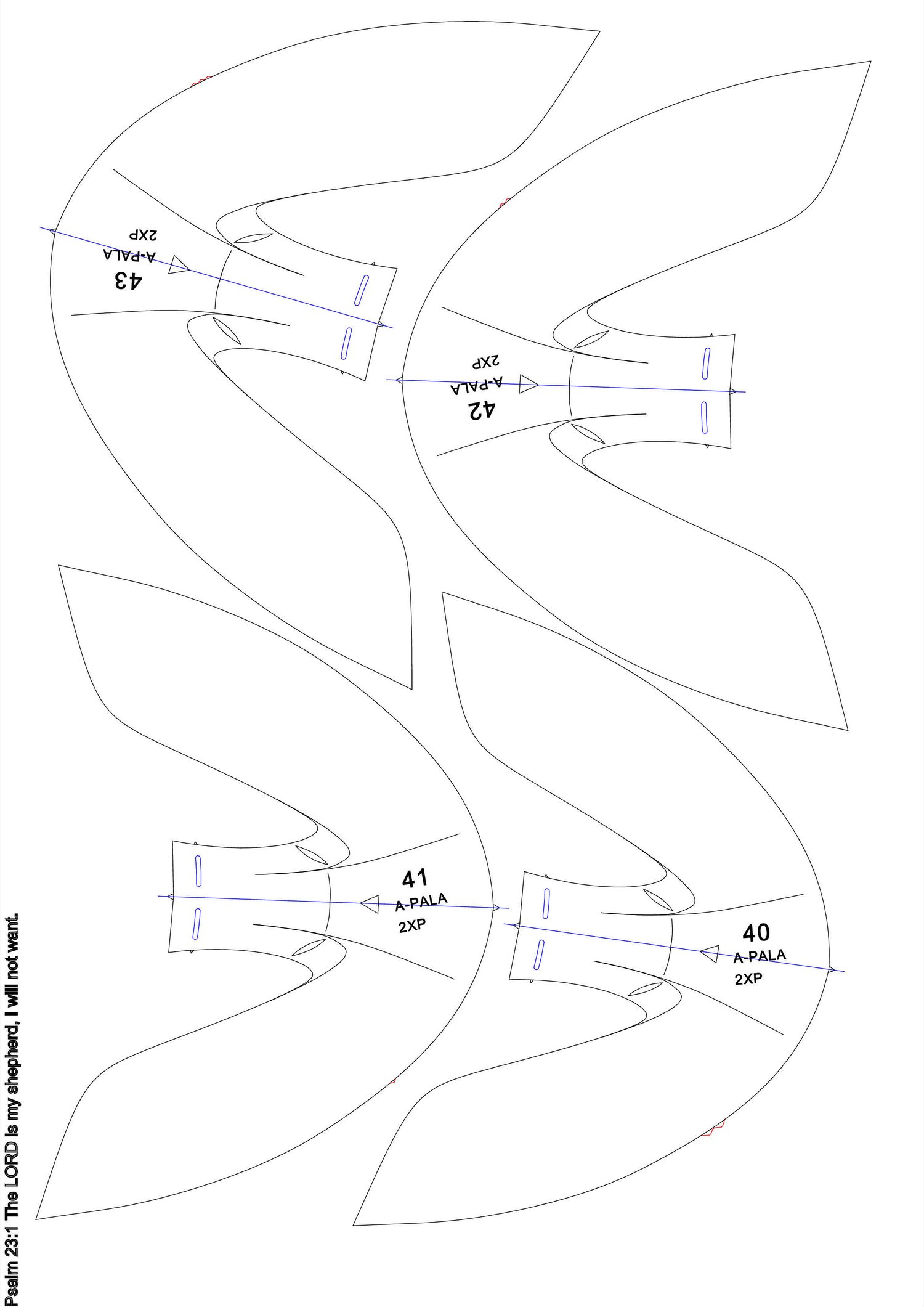 43
A-PALA
2XP

42
A-PALA
2XP

41
A-PALA
2XP

40
A-PALA
2XP

Psalm 23:1 The LORD is my shepherd, I will not want.