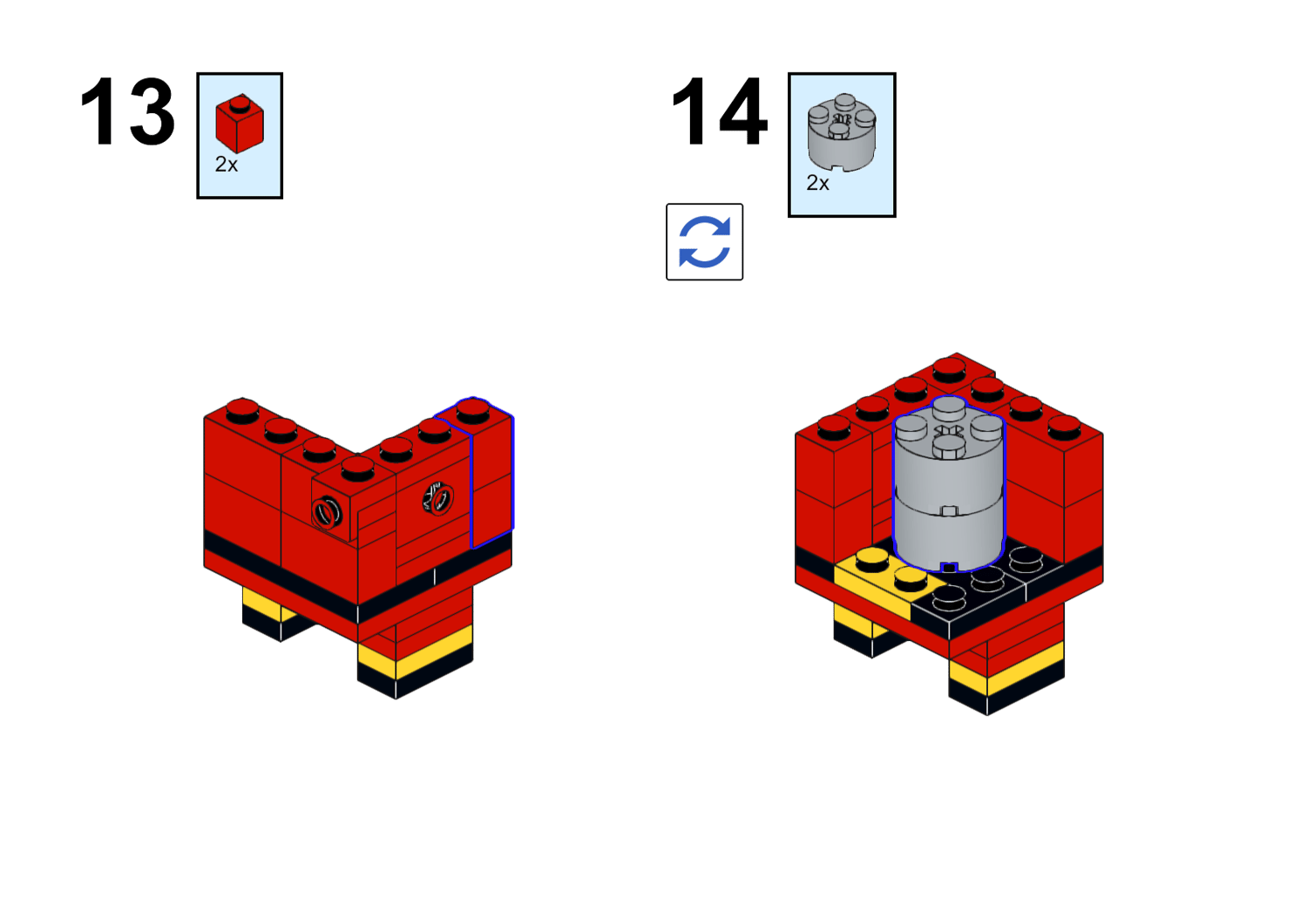 13

2x

14

2x