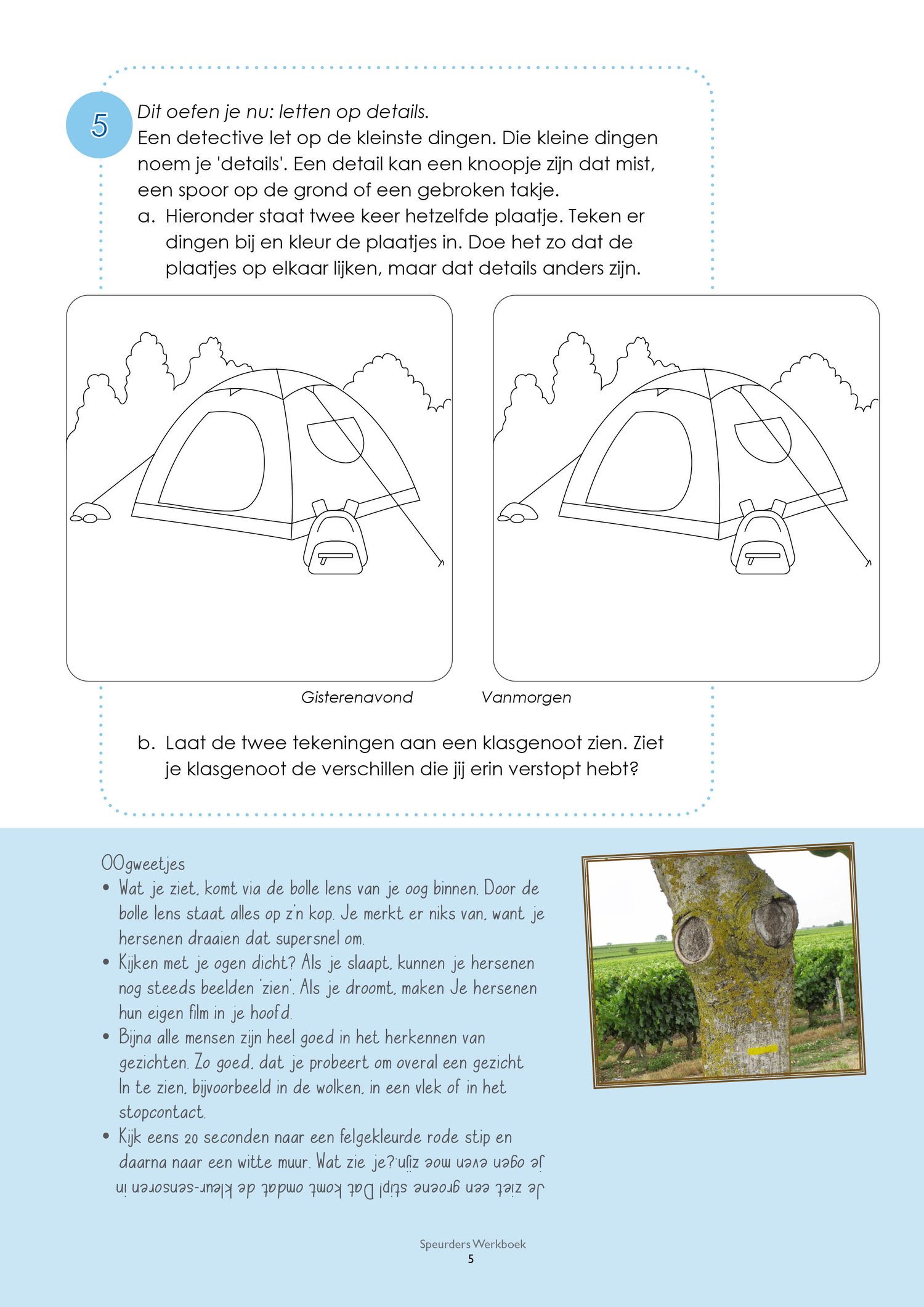 5

Dit oefen je nu: letten op details.
Een detective let op de kleinste dingen. Die kleine dingen noem je 'details'. Een detail kan een knoopje zijn dat mist, een spoor op de grond of een gebroken takje.

a. Hieronder staat twee keer hetzelfde plaatje. Teken er dingen bij en kleur de plaatjes in. Doe het zo dat de plaatjes op elkaar lijken, maar dat details anders zijn.

Gisterenavond

Vanmorgen

b. Laat de twee tekeningen aan een klasgenoot zien. Ziet je klasgenoot de verschillen die jij erin verstopt hebt?

OOgweetjes
• Wat je ziet, komt via de bolle lens van je oog binnen. Door de bolle lens staat alles op z'n kop. Je merkt er niks van, want je hersenen draaien dat supersnel om.
• Kijken met je ogen dicht? Als je slaapt, kunnen je hersenen nog steeds beelden 'zien'. Als je droomt, maken Je hersenen hun eigen film in je hoofd.
• Bijna alle mensen zijn heel goed in het herkennen van gezichten. Zo goed, dat je probeert om overal een gezicht In te zien, bijvoorbeeld in de wolken, in een vlek of in het stopcontact.
• Kijk eens 20 seconden naar een felgekleurde rode stip en daarna naar een witte muur. Wat zie je? Je ziet een groene stip! Dat komt omdat de kleur-sensoren in je ogen even moe zijn.

Speurders Werkboek
5