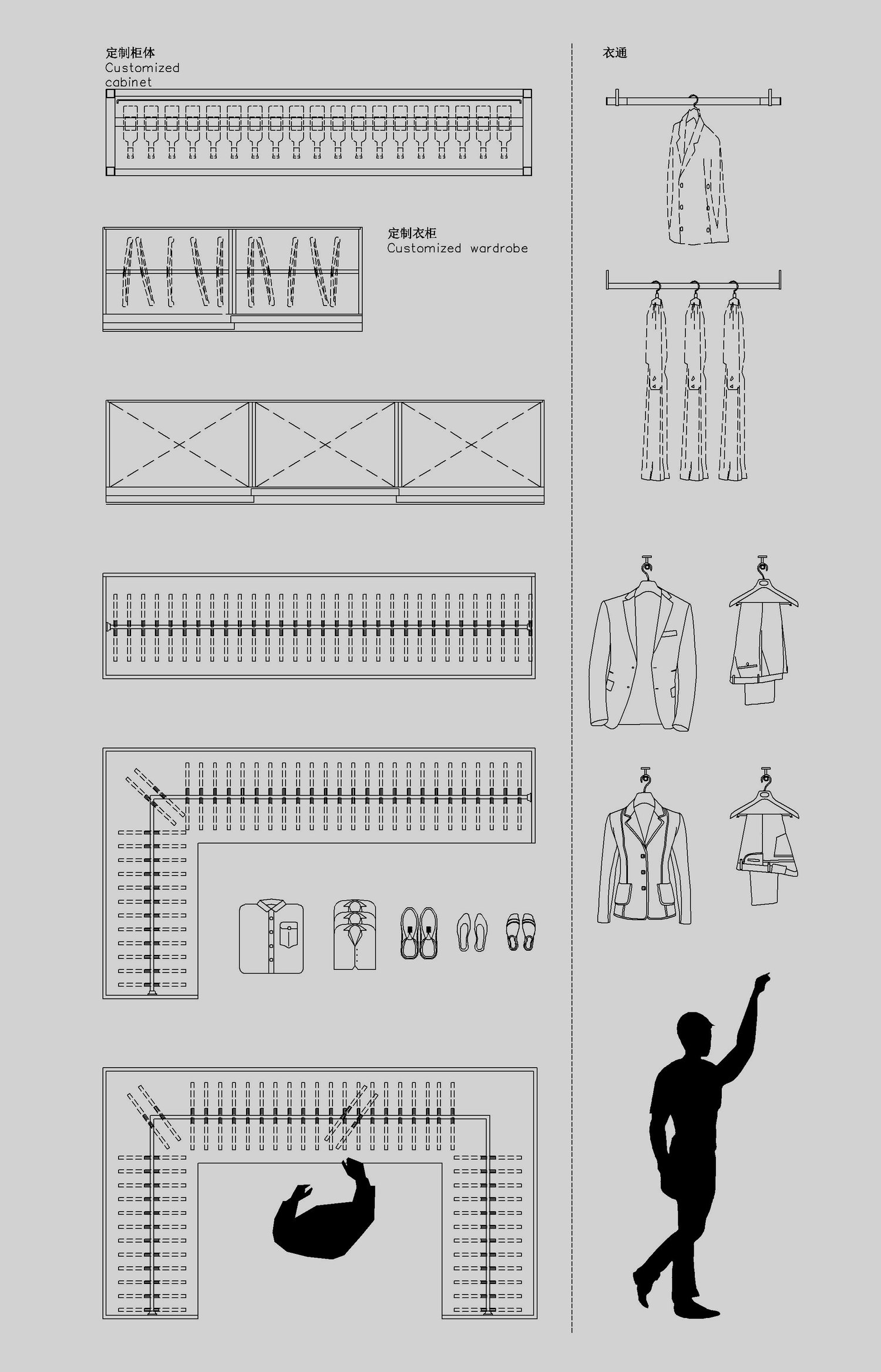 定制柜体
Customized cabinet

定制衣柜
Customized wardrobe

衣通