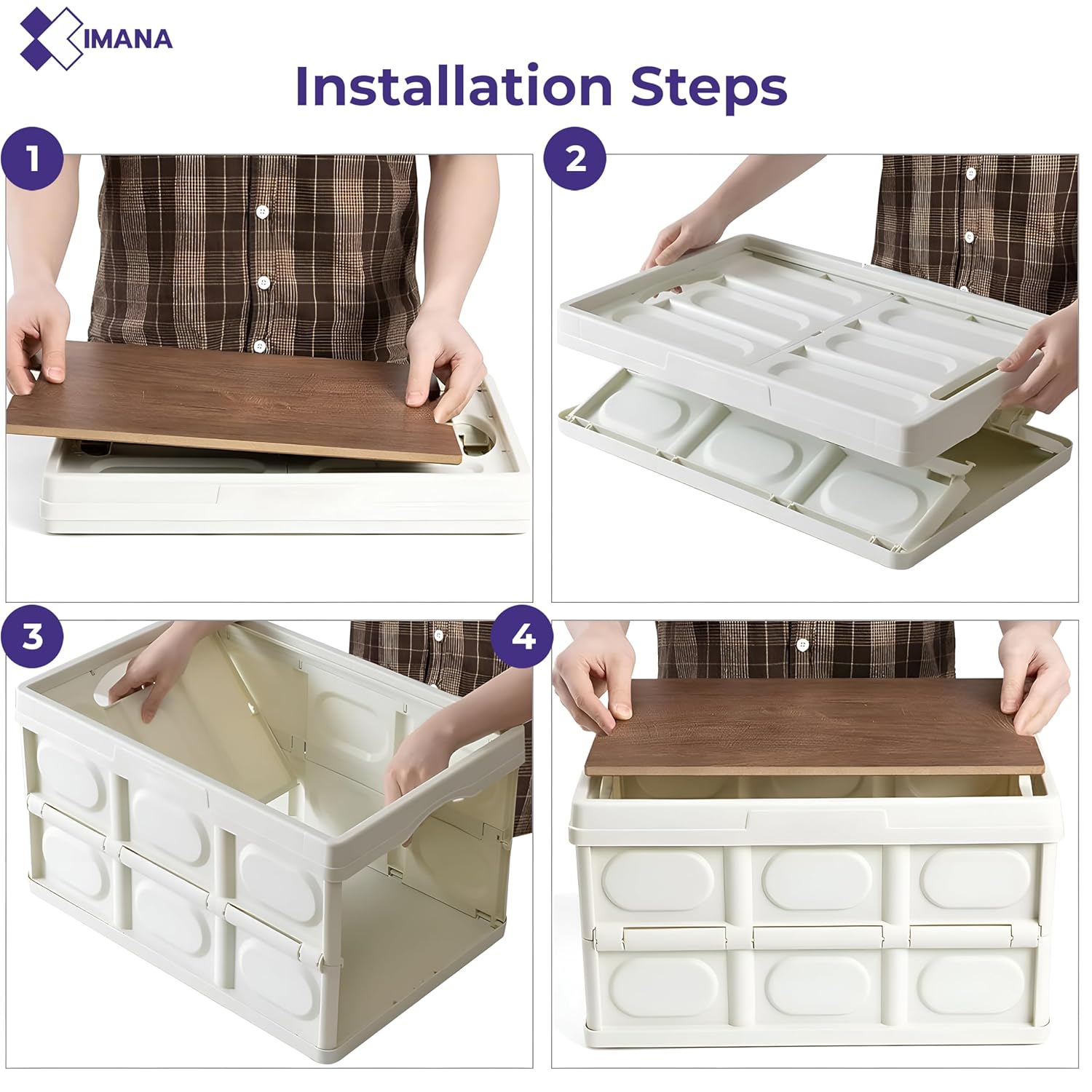 IMANA

Installation Steps

1

2

3

4