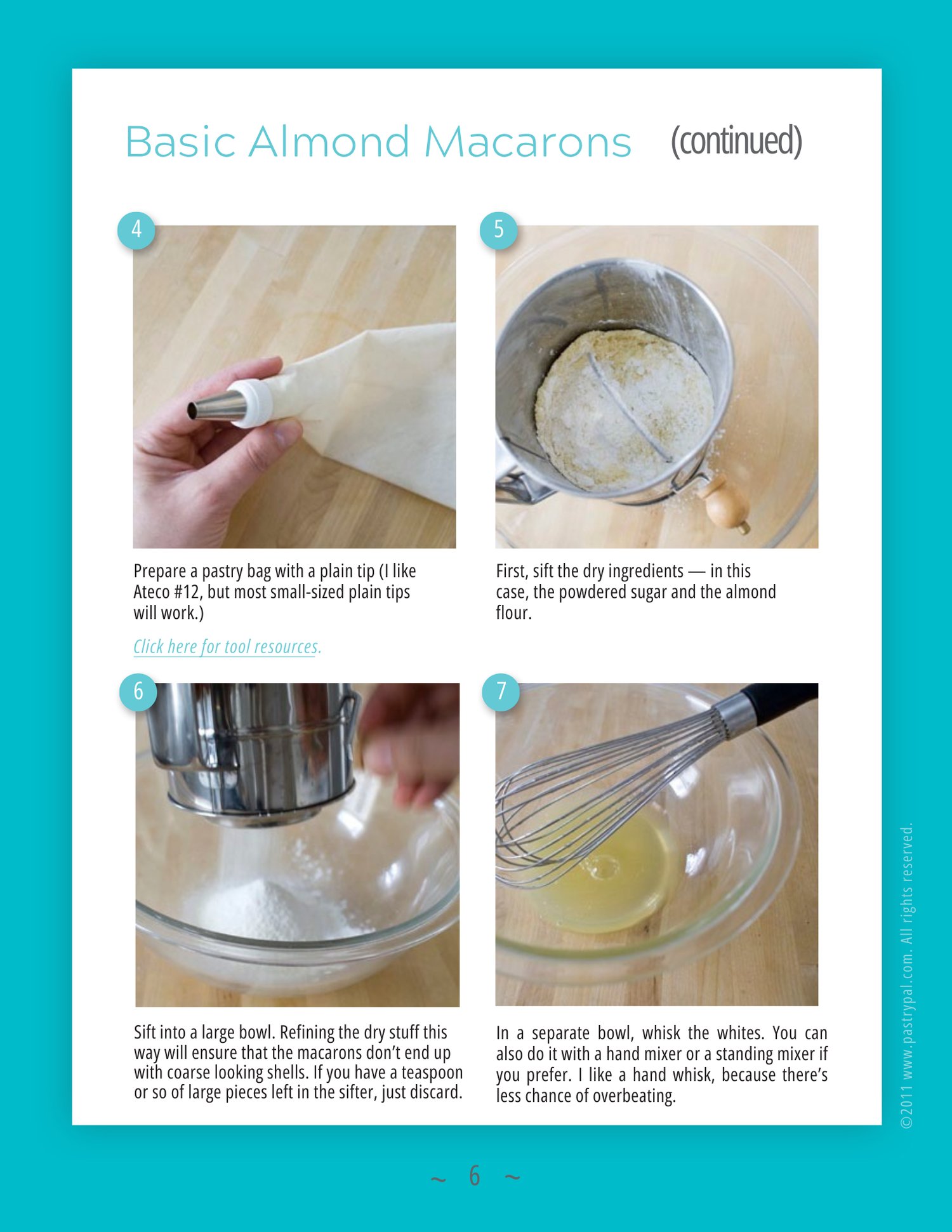 Basic Almond Macarons (continued)

4

Prepare a pastry bag with a plain tip (I like Ateco #12, but most small-sized plain tips will work.)

Click here for tool resources.

5

First, sift the dry ingredients — in this case, the powdered sugar and the almond flour.

6

Sift into a large bowl. Refining the dry stuff this way will ensure that the macarons don't end up with coarse looking shells. If you have a teaspoon or so of large pieces left in the sifter, just discard.

7

In a separate bowl, whisk the whites. You can also do it with a hand mixer or a standing mixer if you prefer. I like a hand whisk, because there's less chance of overbeating.

©2011 www.pastrypal.com. All rights reserved.

~ 6 ~