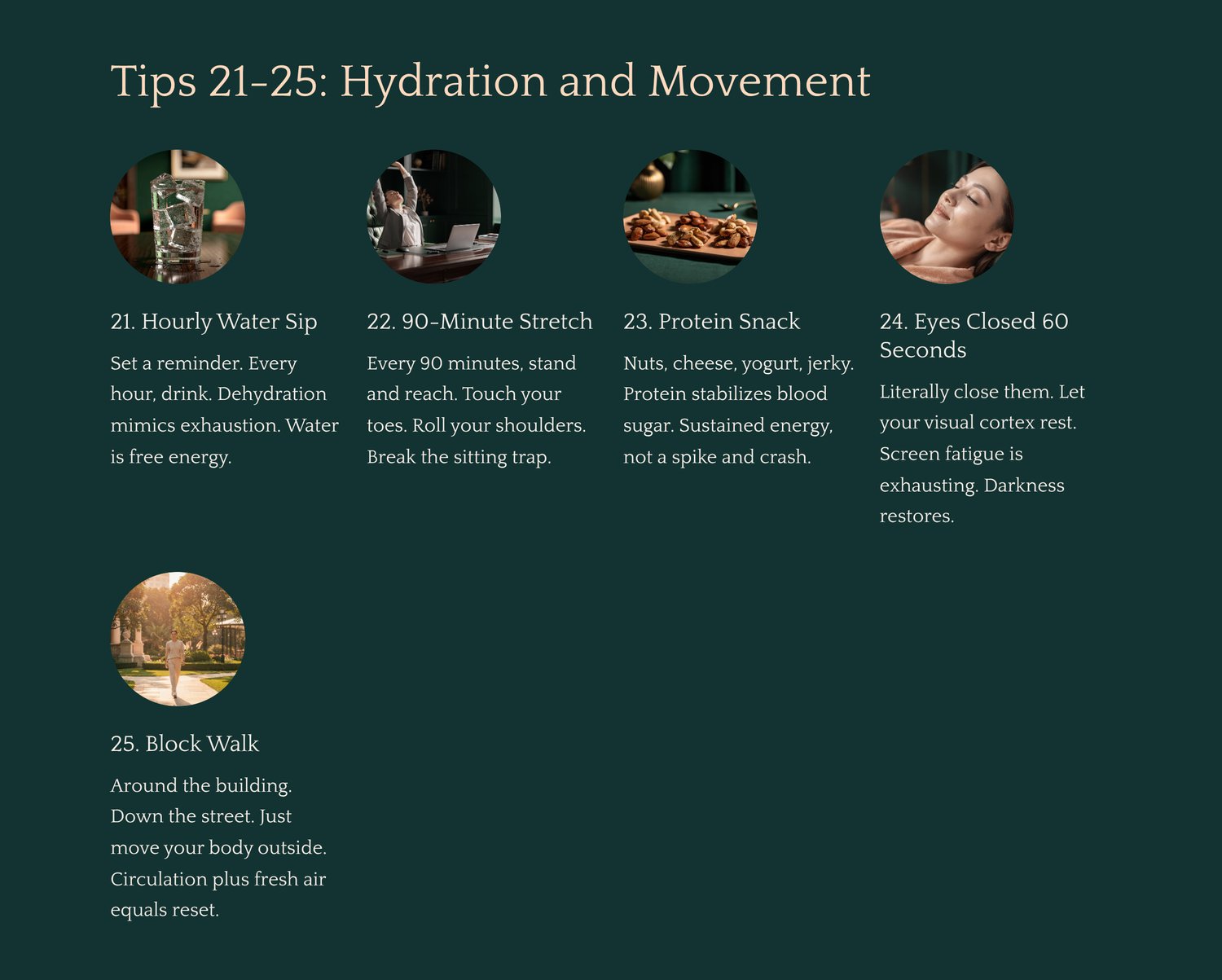 Tips 21-25: Hydration and Movement

21. Hourly Water Sip

Set a reminder. Every hour, drink. Dehydration mimics exhaustion. Water is free energy.

22. 90-Minute Stretch

Every 90 minutes, stand and reach. Touch your toes. Roll your shoulders. Break the sitting trap.

23. Protein Snack

Nuts, cheese, yogurt, jerky. Protein stabilizes blood sugar. Sustained energy, not a spike and crash.

24. Eyes Closed 60 Seconds

Literally close them. Let your visual cortex rest. Screen fatigue is exhausting. Darkness restores.

25. Block Walk

Around the building. Down the street. Just move your body outside. Circulation plus fresh air equals reset.