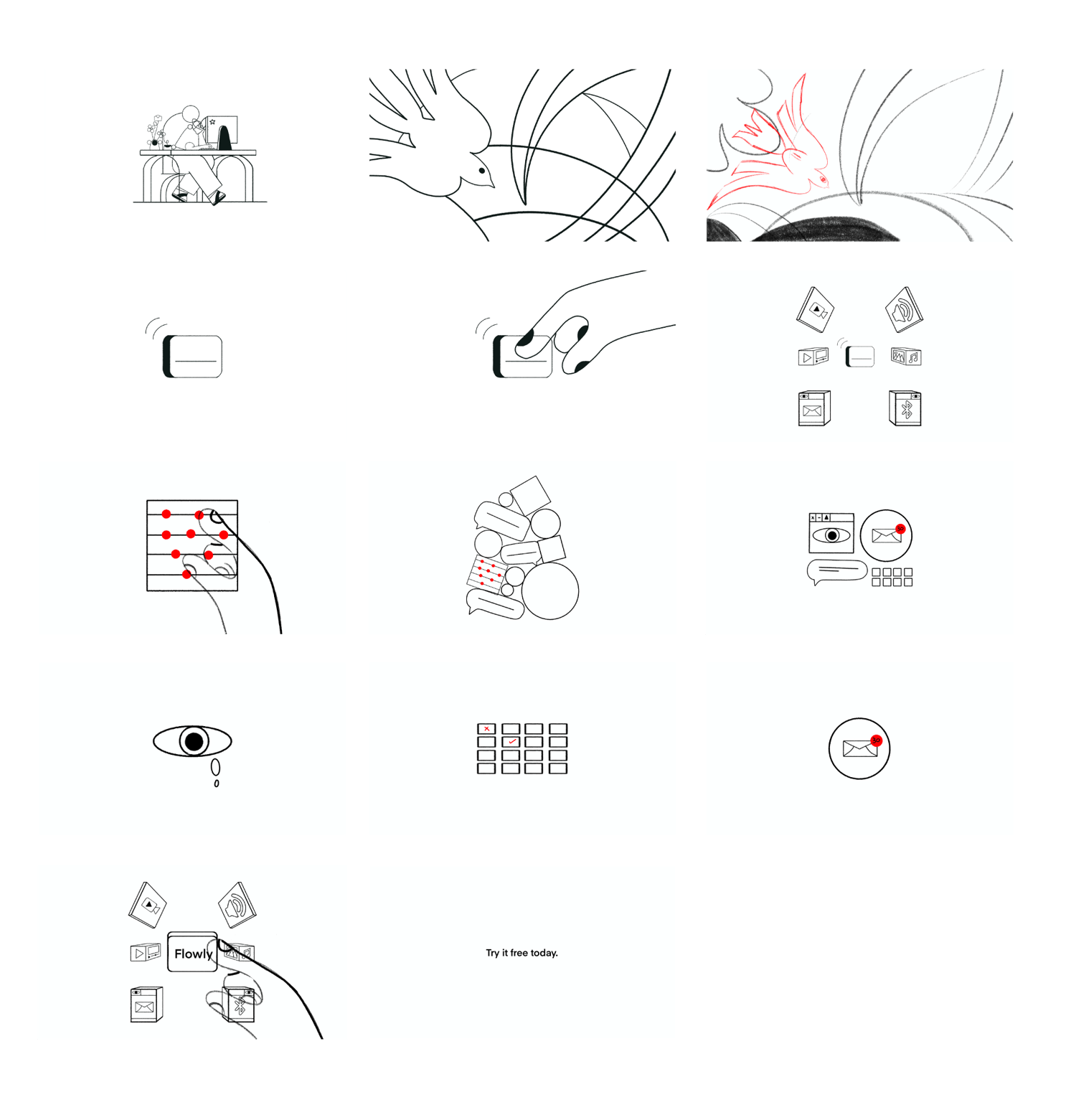 Flowly

Try it free today.