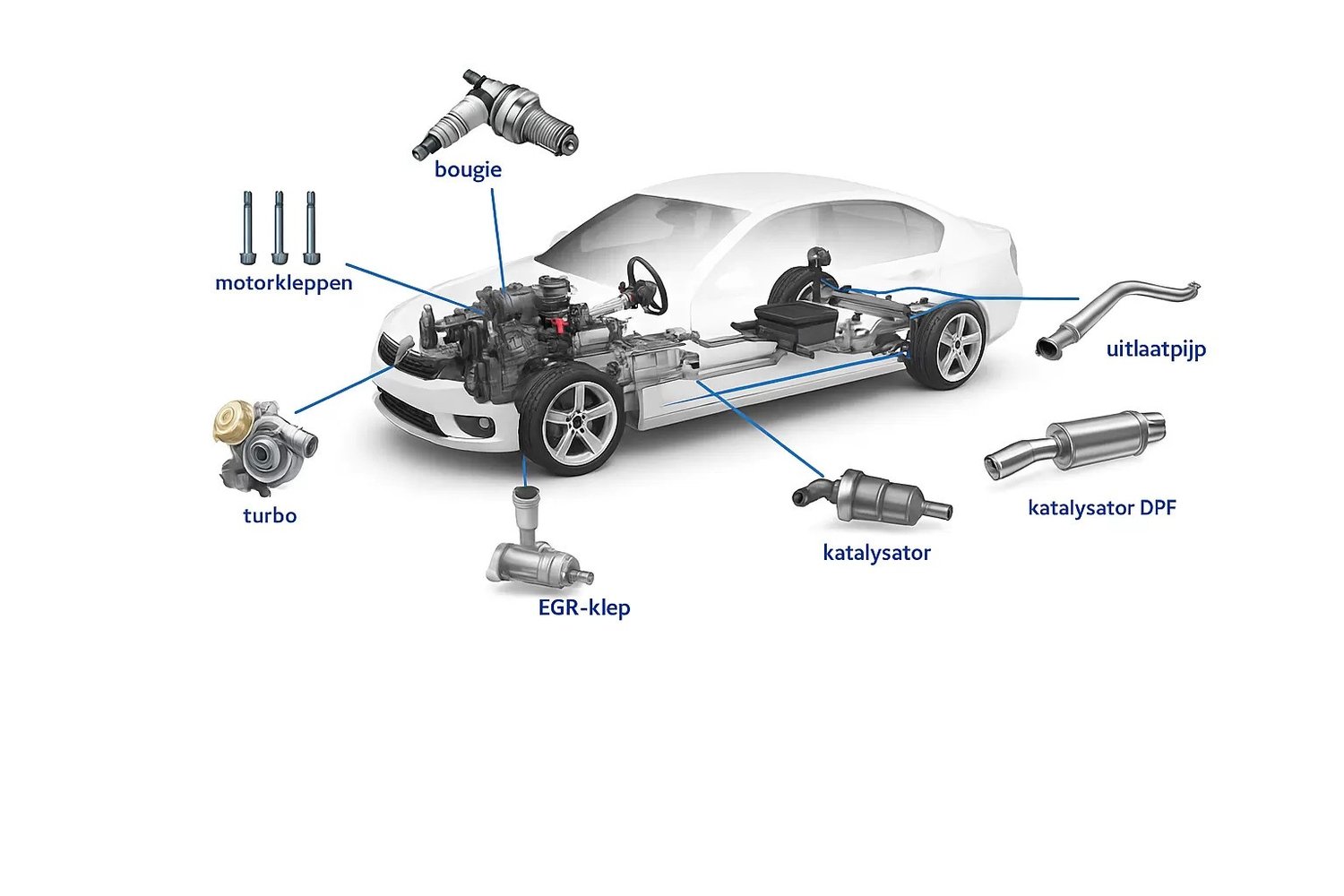 bougie

motorkleppen

uitlaatpijp

turbo

katalysator DPF

katalysator

EGR-klep