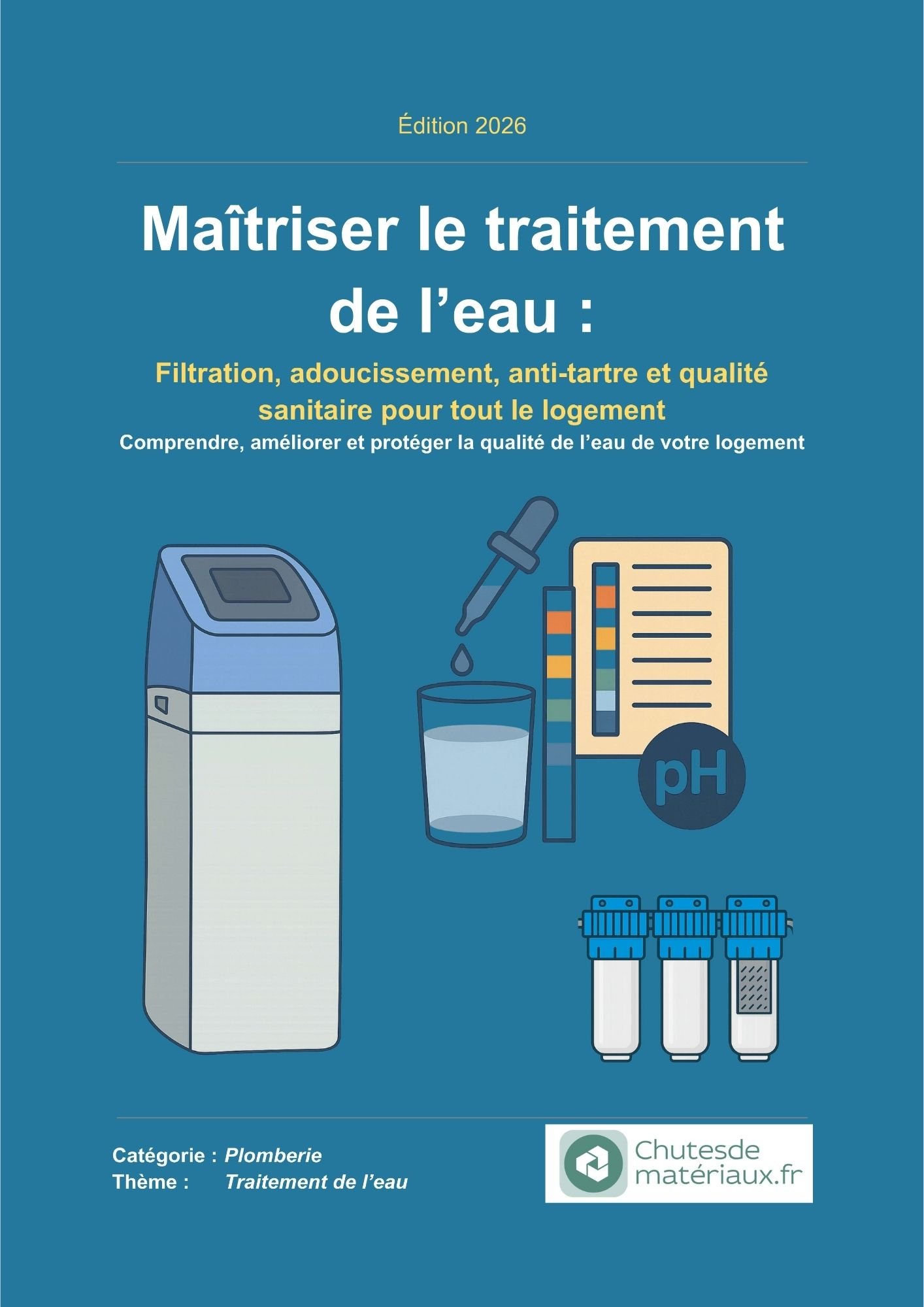 Édition 2026

Maîtriser le traitement de l’eau :

Filtration, adoucissement, anti-tartre et qualité sanitaire pour tout le logement

Comprendre, améliorer et protéger la qualité de l’eau de votre logement

pH

Catégorie : Plomberie
Thème : Traitement de l’eau

Chutesde matériaux.fr