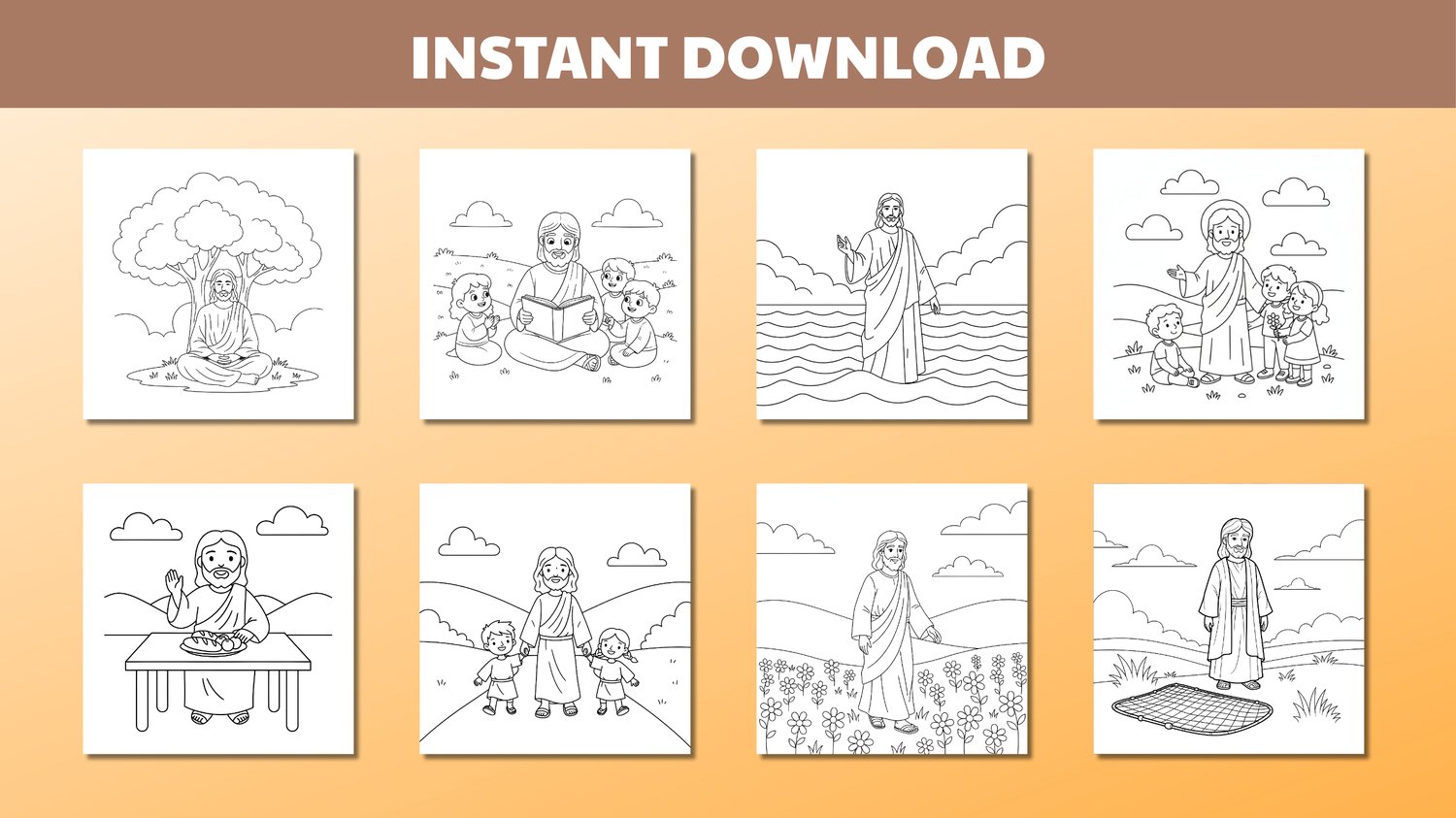 INSTANT DOWNLOAD