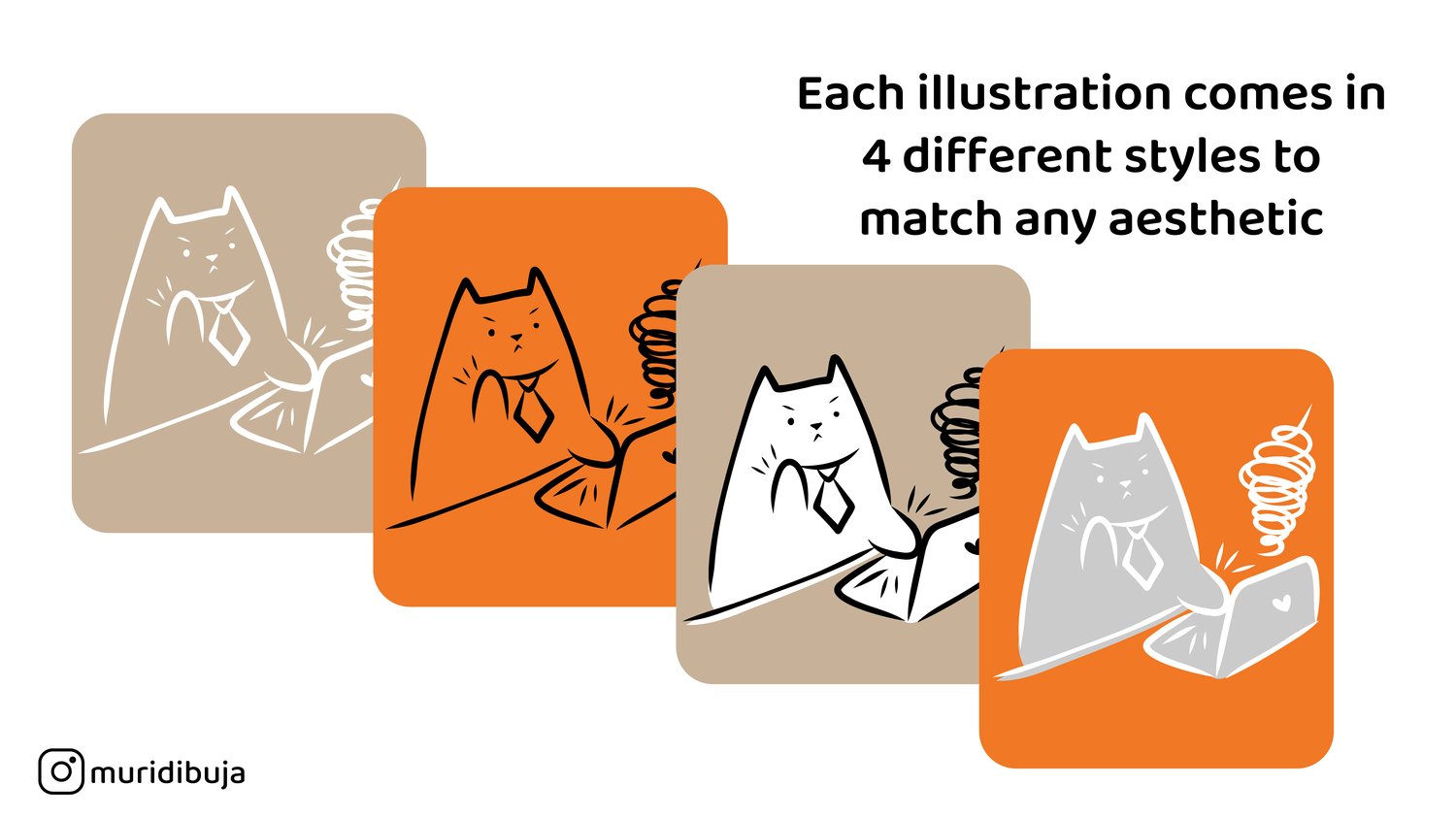 Each illustration comes in 4 different styles to match any aesthetic

muridibuja