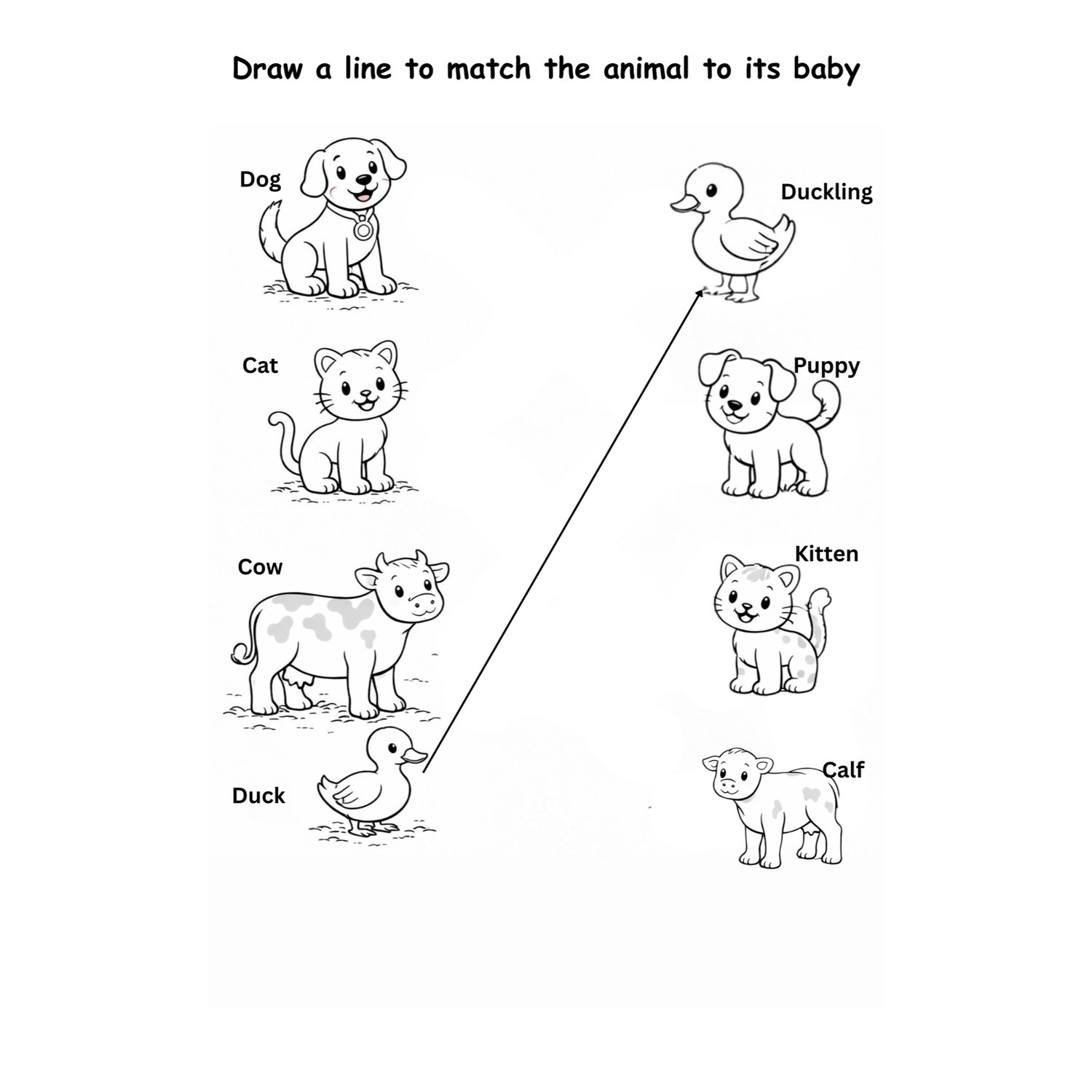 Draw a line to match the animal to its baby

Dog

Cat

Cow

Duck

Duckling

Puppy

Kitten

Calf