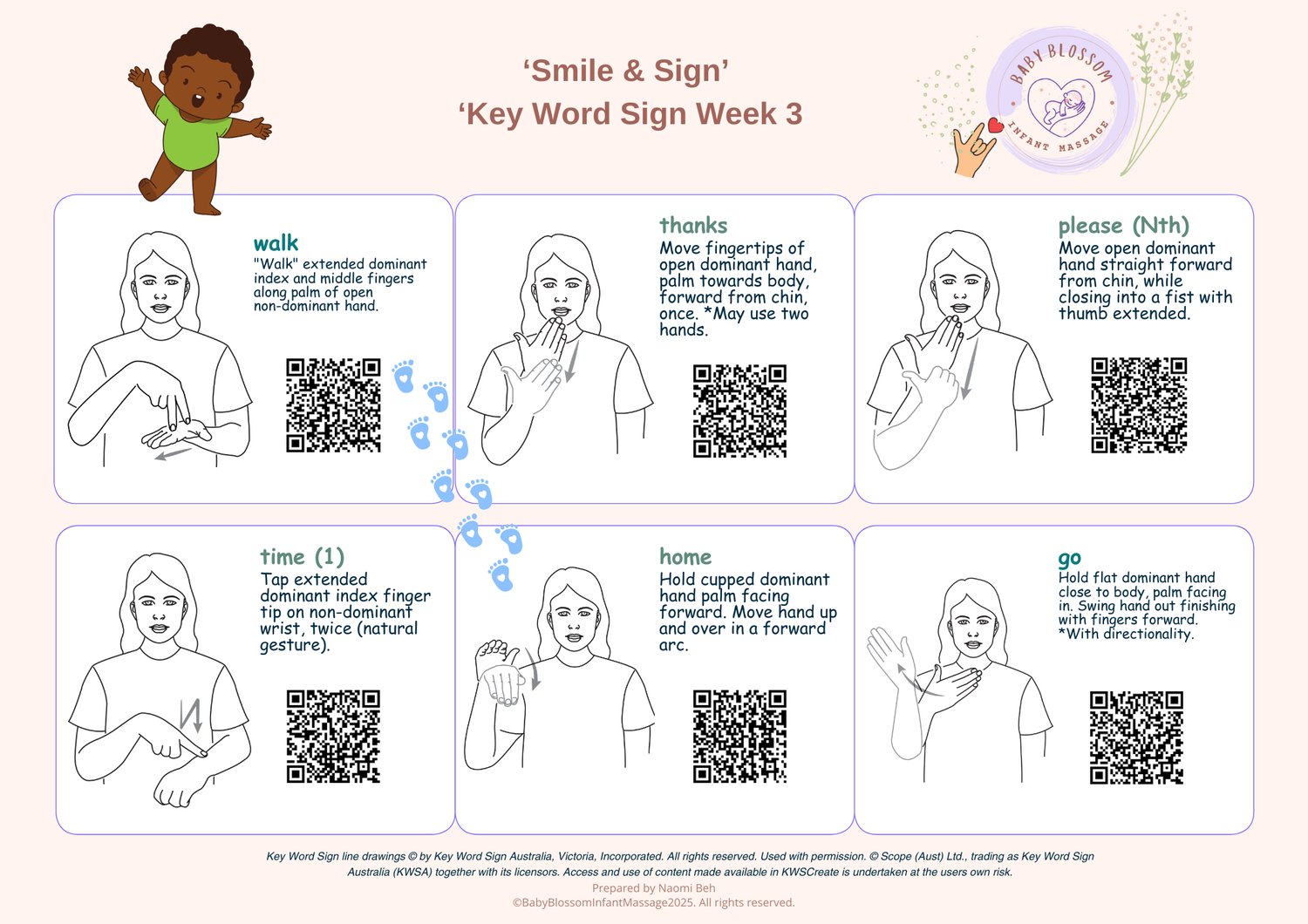 ‘Smile & Sign’
‘Key Word Sign Week 3

BABY BLOSSOM
INFANT MASSAGE

walk
"Walk" extended dominant index and middle fingers along palm of open non-dominant hand.

thanks
Move fingertips of open dominant hand, palm towards body, forward from chin, once. *May use two hands.

please (Nth)
Move open dominant hand straight forward from chin, while closing into a fist with thumb extended.

time (1)
Tap extended dominant index finger tip on non-dominant wrist, twice (natural gesture).

home
Hold cupped dominant hand palm facing forward. Move hand up and over in a forward arc.

go
Hold flat dominant hand close to body, palm facing in. Swing hand out finishing with fingers forward. *With directionality.

Key Word Sign line drawings © by Key Word Sign Australia, Victoria, Incorporated. All rights reserved. Used with permission. © Scope (Aust) Ltd., trading as Key Word Sign Australia (KWSA) together with its licensors. Access and use of content made available in KWSCreate is undertaken at the users own risk.
Prepared by Naomi Beh
©BabyBlossomInfantMassage2025. All rights reserved.