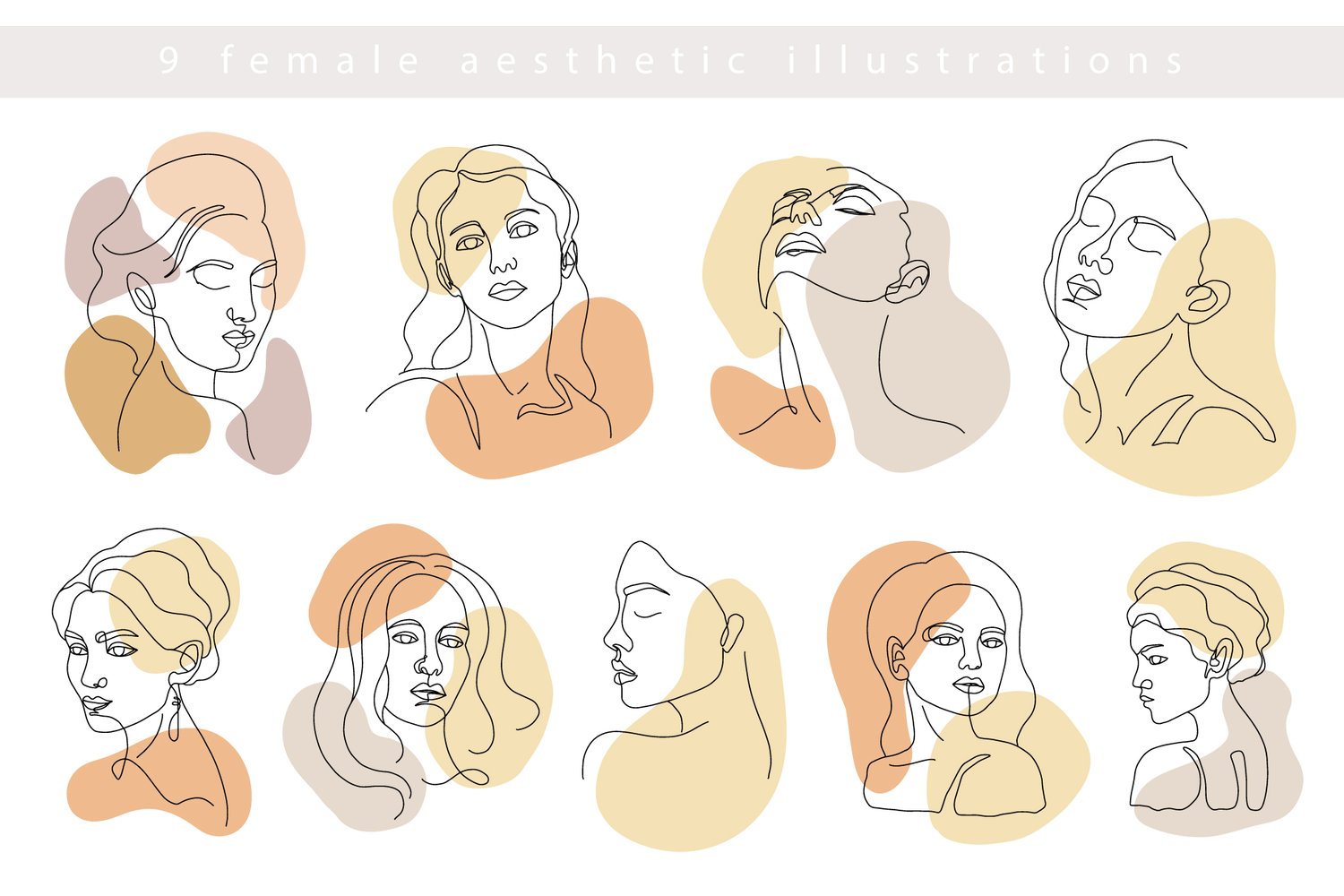 9 female aesthetic illustrations