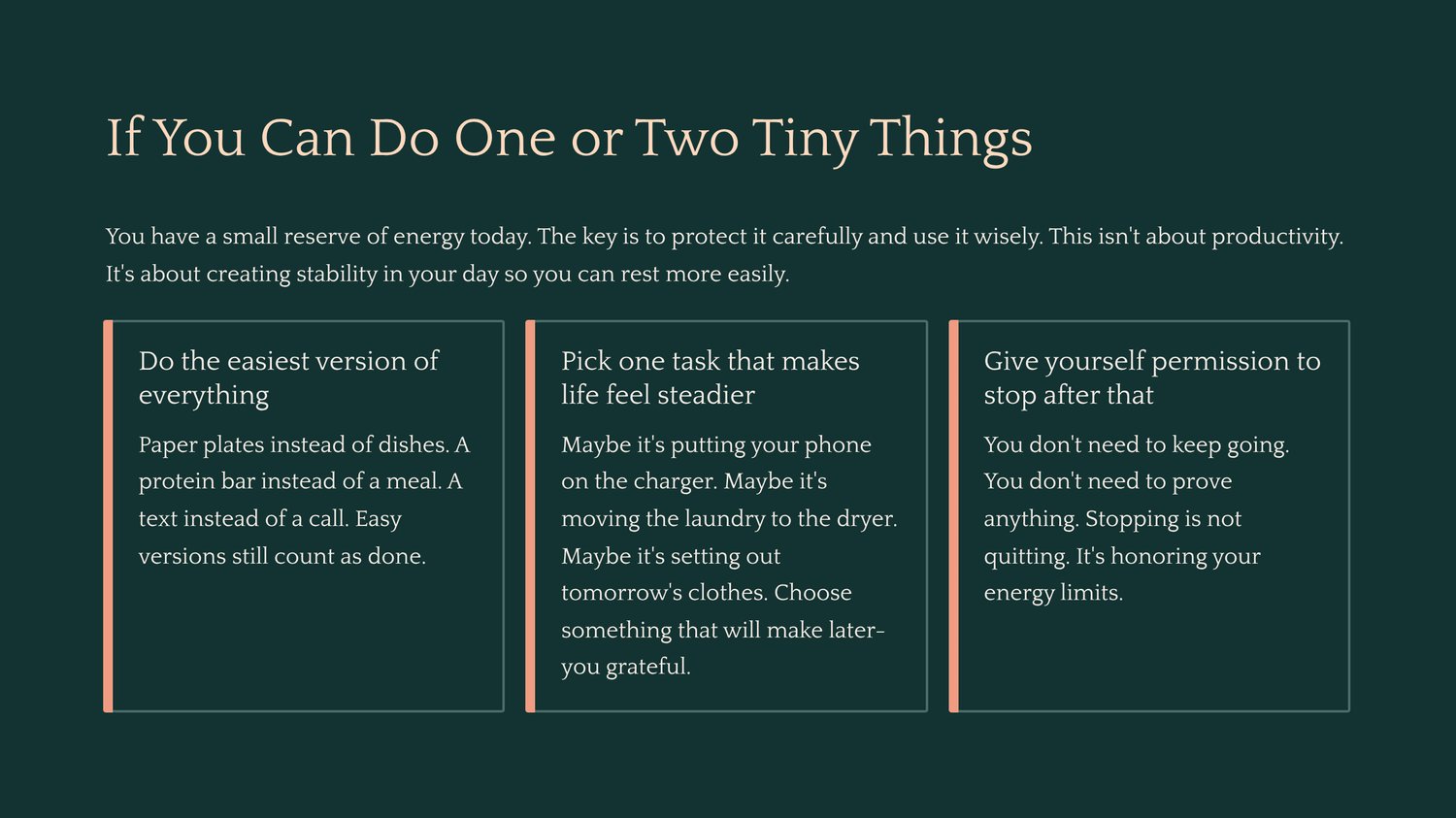 If You Can Do One or Two Tiny Things

You have a small reserve of energy today. The key is to protect it carefully and use it wisely. This isn't about productivity. It's about creating stability in your day so you can rest more easily.

Do the easiest version of everything

Paper plates instead of dishes. A protein bar instead of a meal. A text instead of a call. Easy versions still count as done.

Pick one task that makes life feel steadier

Maybe it's putting your phone on the charger. Maybe it's moving the laundry to the dryer. Maybe it's setting out tomorrow's clothes. Choose something that will make later-you grateful.

Give yourself permission to stop after that

You don't need to keep going. You don't need to prove anything. Stopping is not quitting. It's honoring your energy limits.