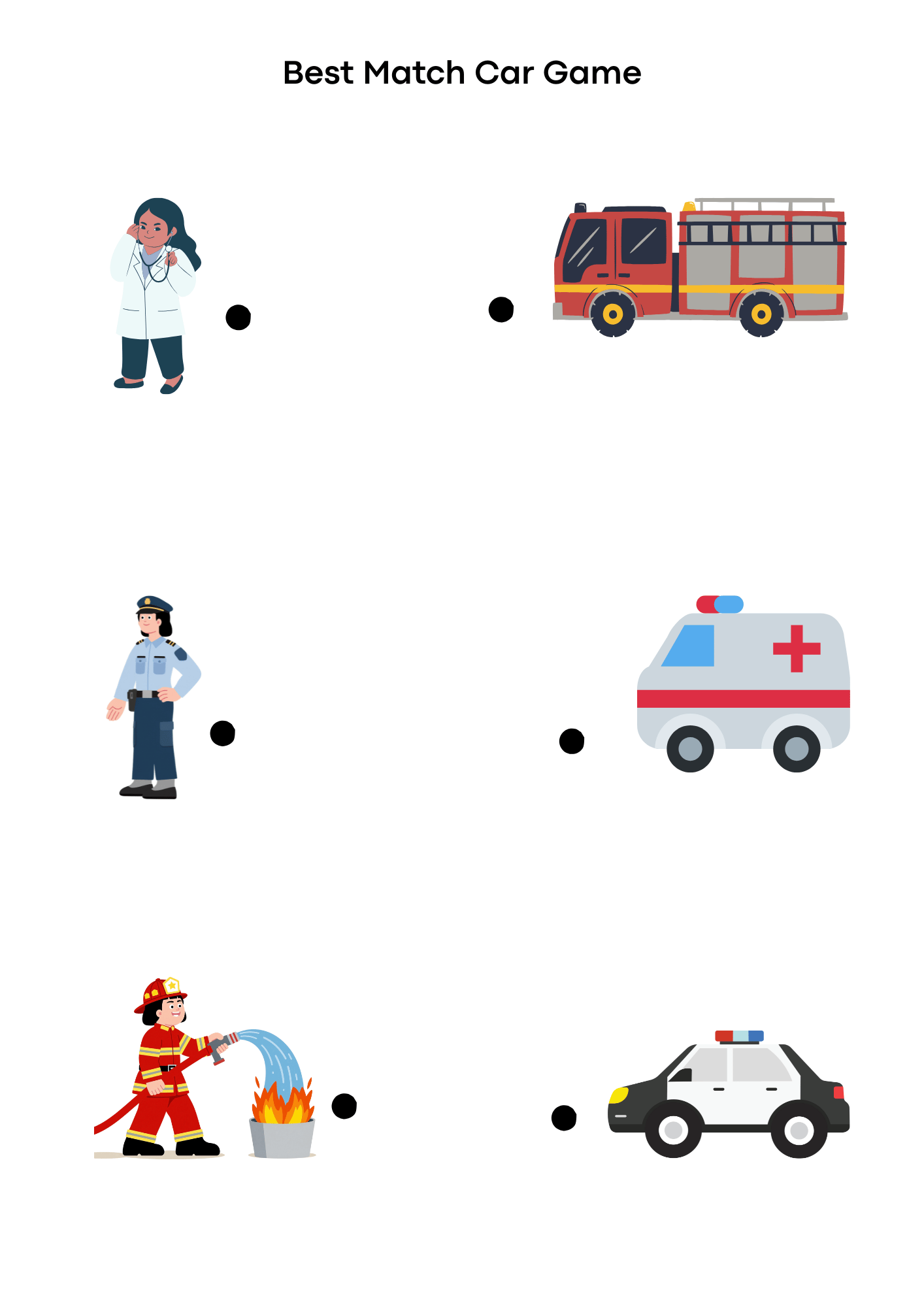 Best Match Car Game