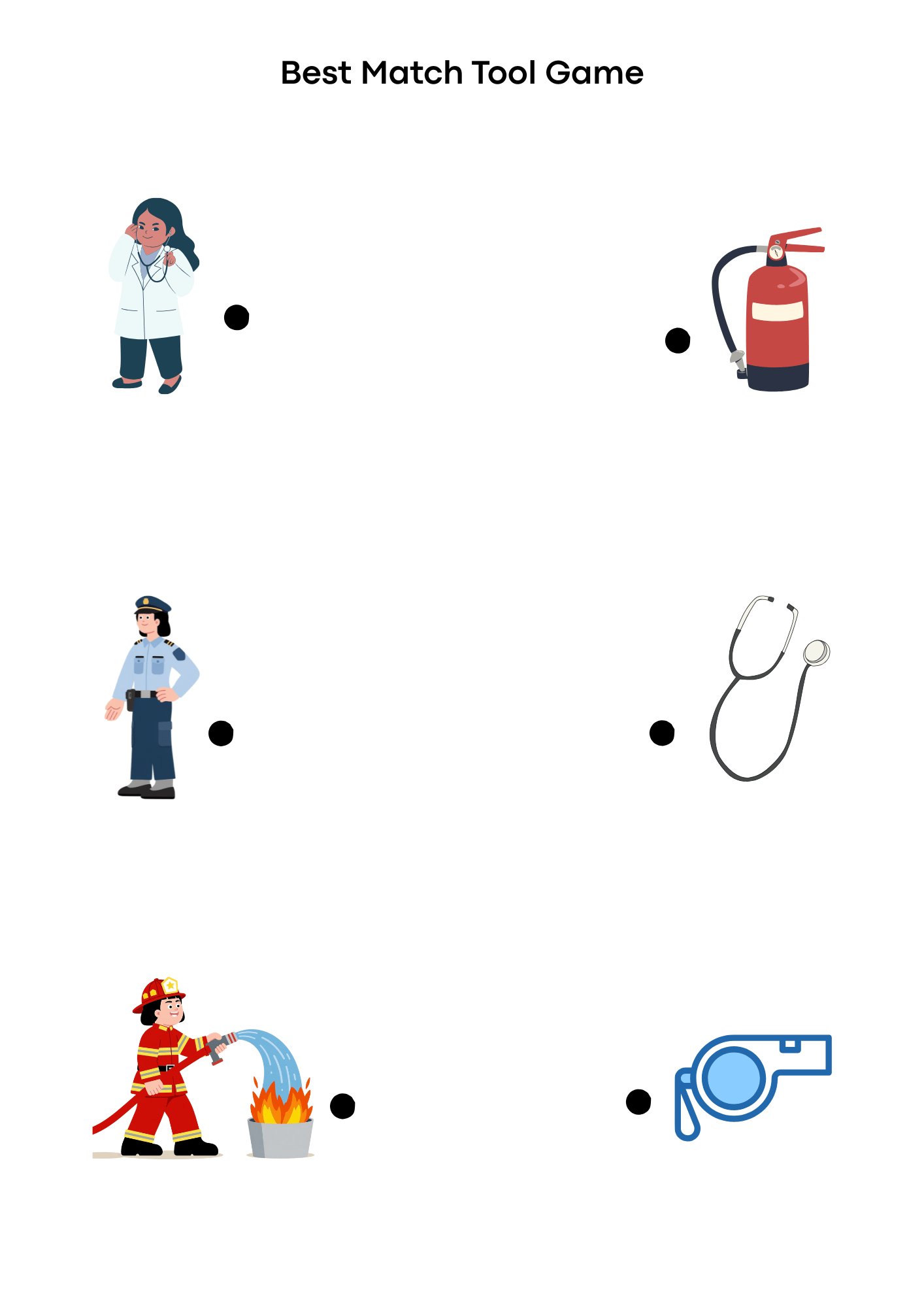 Best Match Tool Game