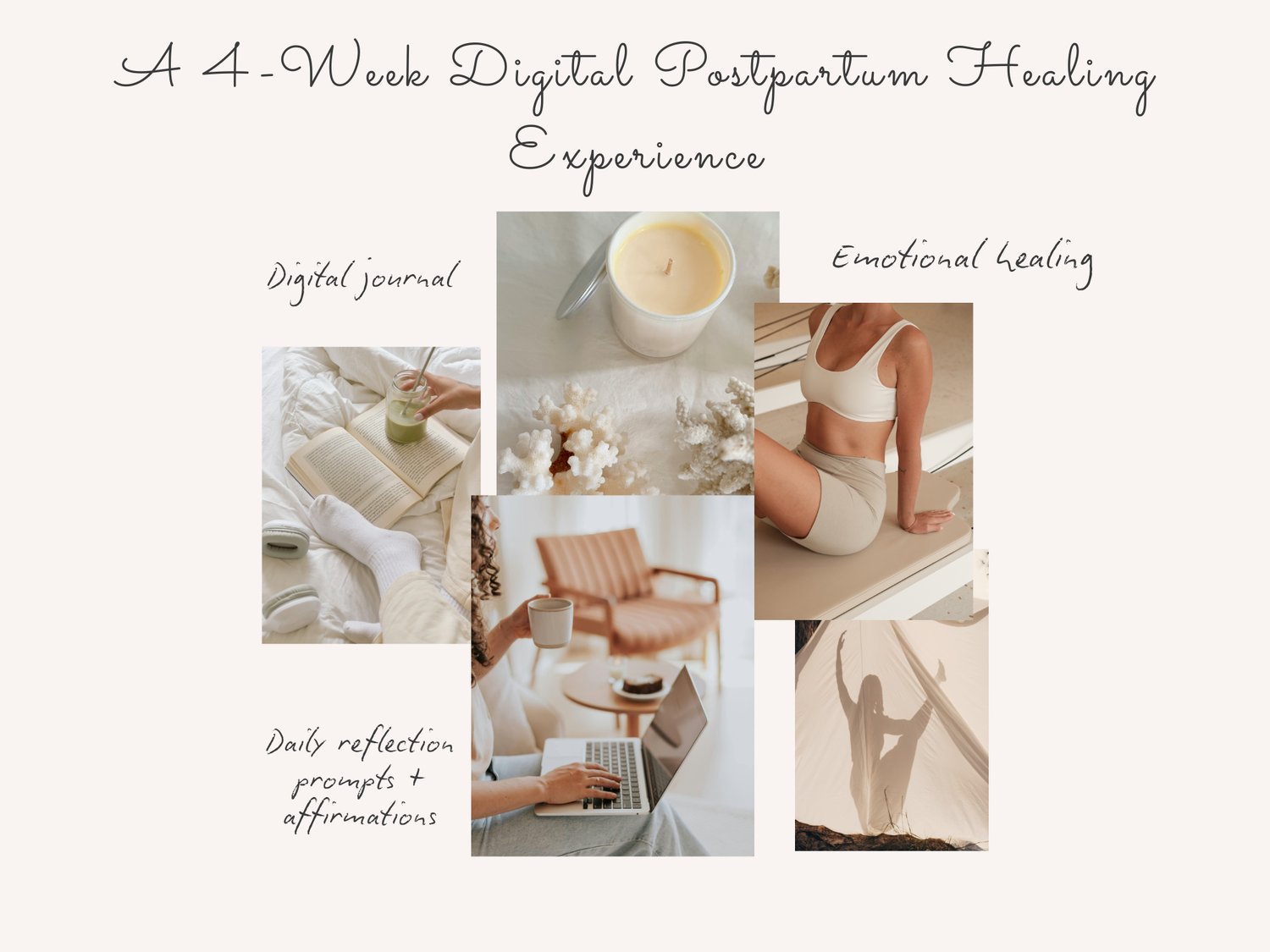 A 4-Week Digital Postpartum Healing Experience

Digital journal

Emotional healing

Daily reflection prompts + affirmations