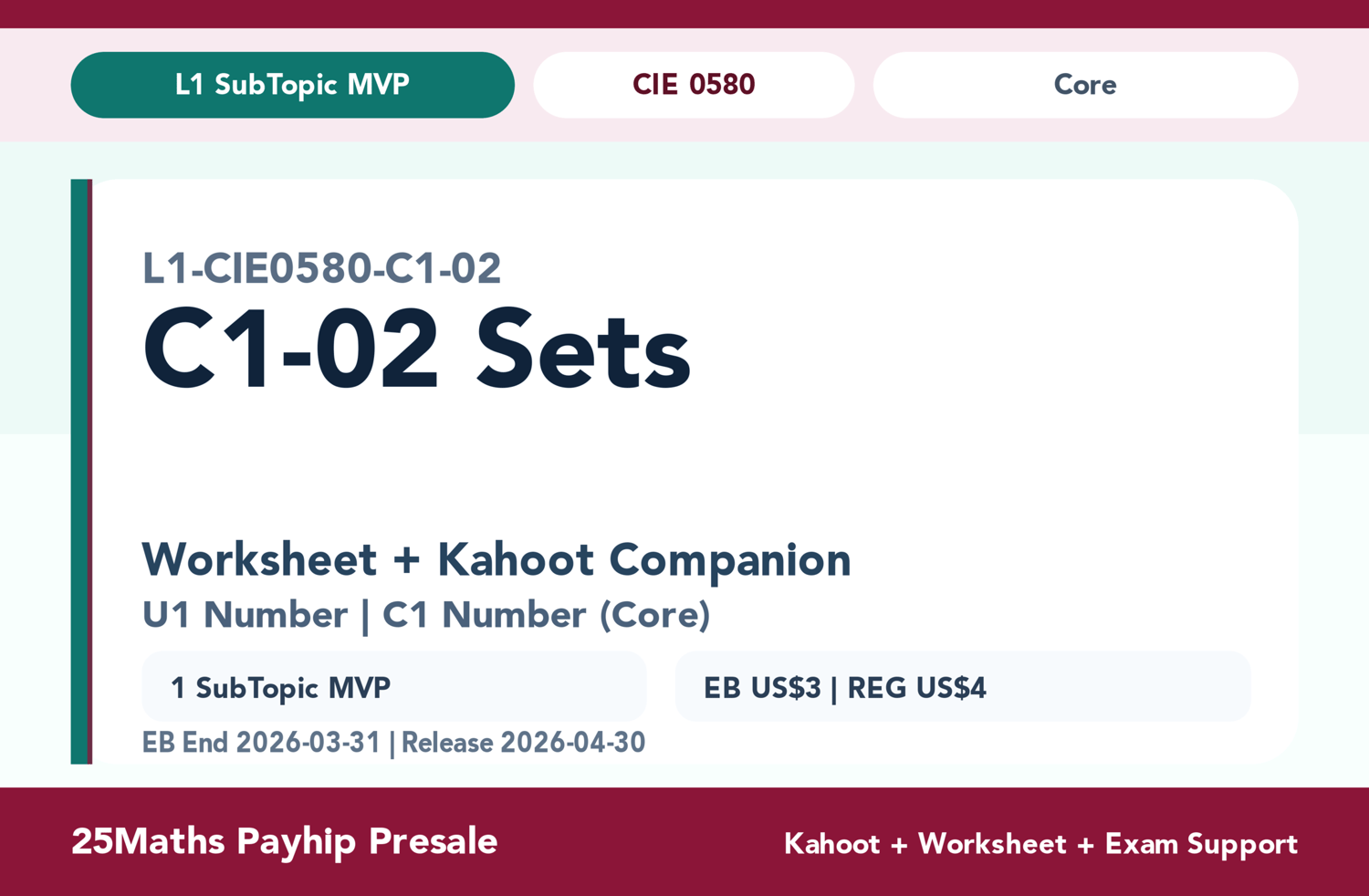 L1 SubTopic MVP

CIE 0580

Core

L1-CIE0580-C1-02

C1-02 Sets

Worksheet + Kahoot Companion

U1 Number | C1 Number (Core)

1 SubTopic MVP

EB US$3 | REG US$4

EB End 2026-03-31 | Release 2026-04-30

25Maths Payhip Presale

Kahoot + Worksheet + Exam Support