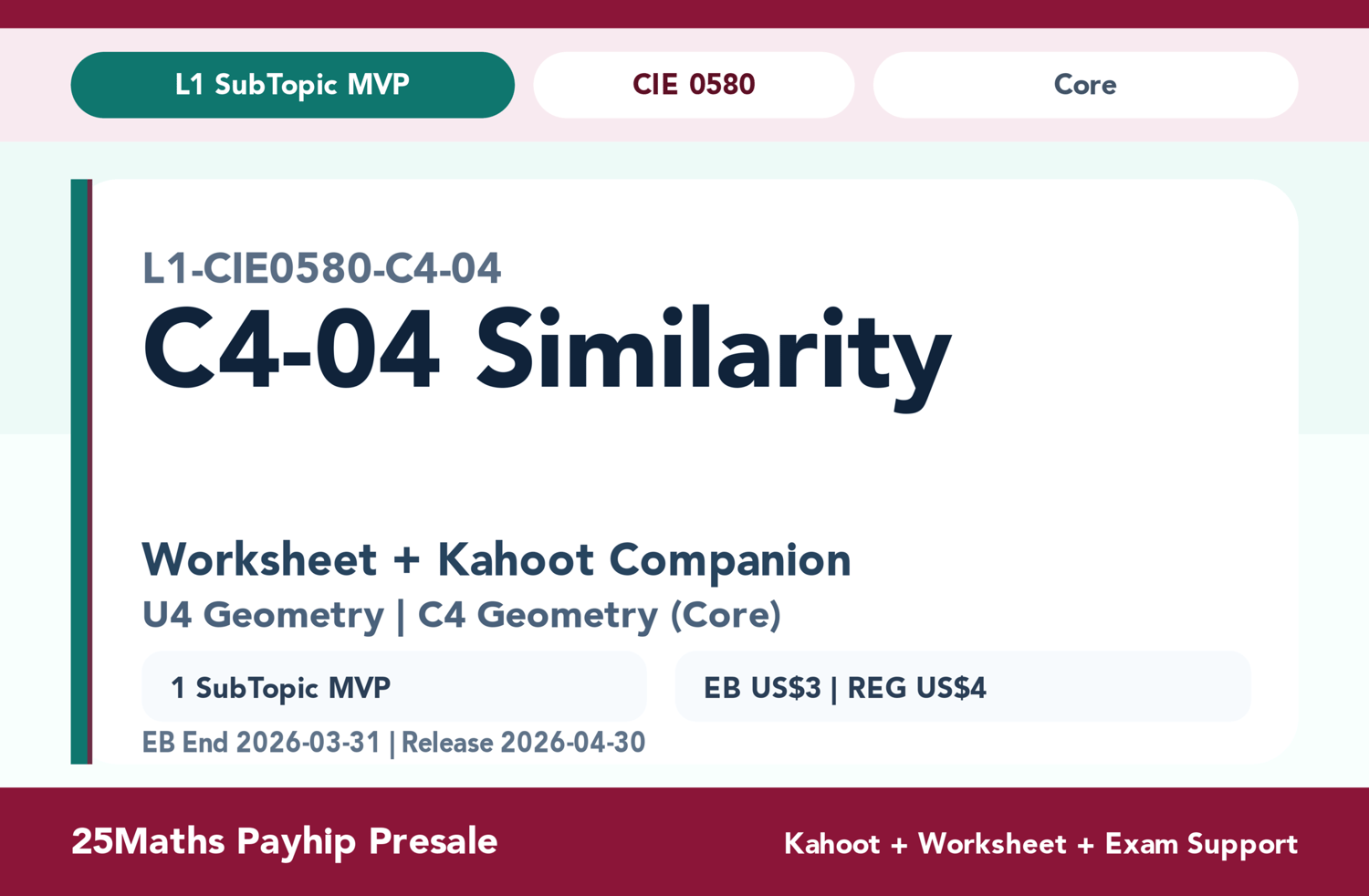 L1 SubTopic MVP

CIE 0580

Core

L1-CIE0580-C4-04

C4-04 Similarity

Worksheet + Kahoot Companion

U4 Geometry | C4 Geometry (Core)

1 SubTopic MVP

EB US$3 | REG US$4

EB End 2026-03-31 | Release 2026-04-30

25Maths Payhip Presale

Kahoot + Worksheet + Exam Support