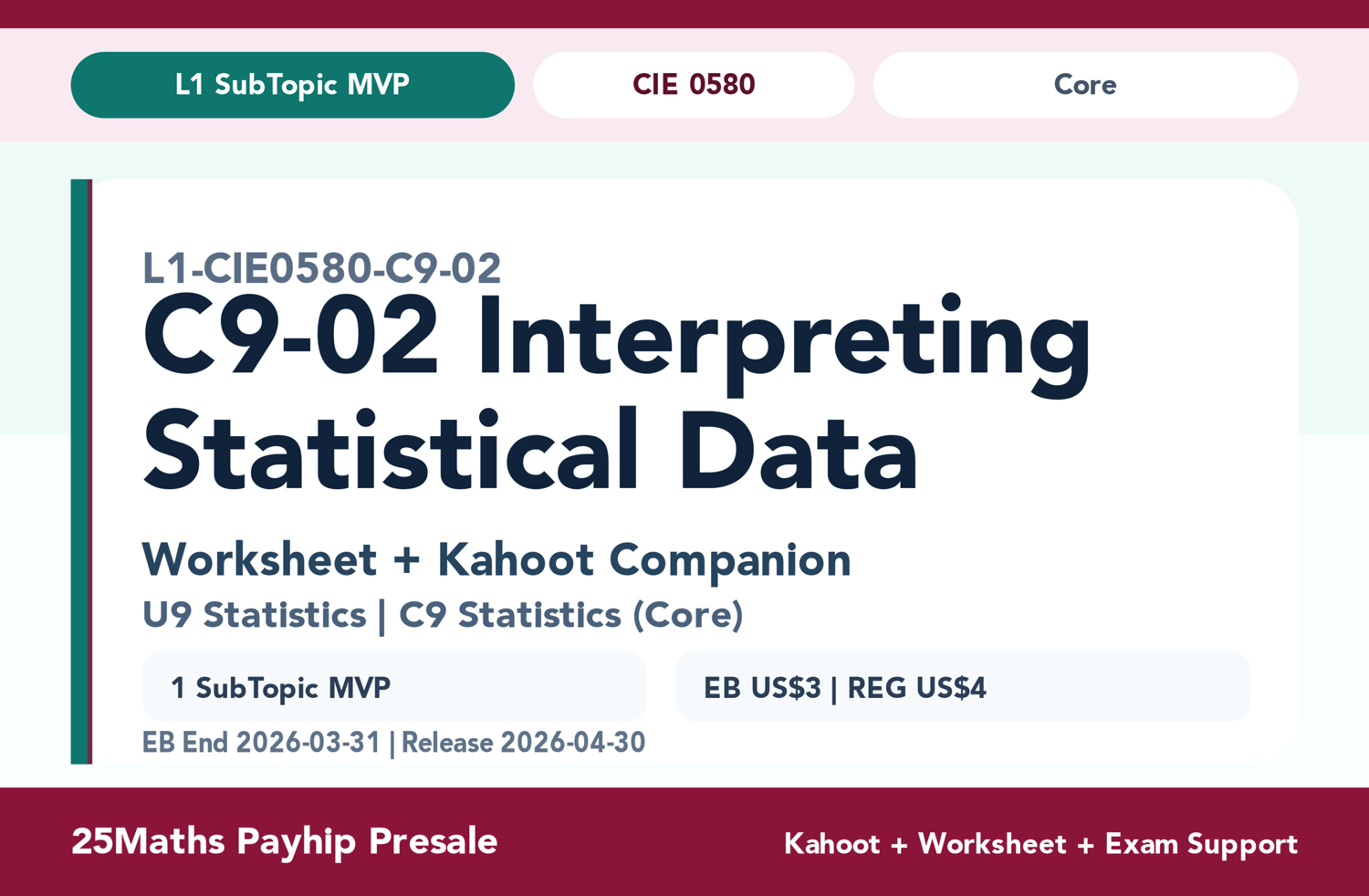 L1 SubTopic MVP

CIE 0580

Core

L1-CIE0580-C9-02

C9-02 Interpreting Statistical Data

Worksheet + Kahoot Companion

U9 Statistics | C9 Statistics (Core)

1 SubTopic MVP

EB US$3 | REG US$4

EB End 2026-03-31 | Release 2026-04-30

25Maths Payhip Presale

Kahoot + Worksheet + Exam Support