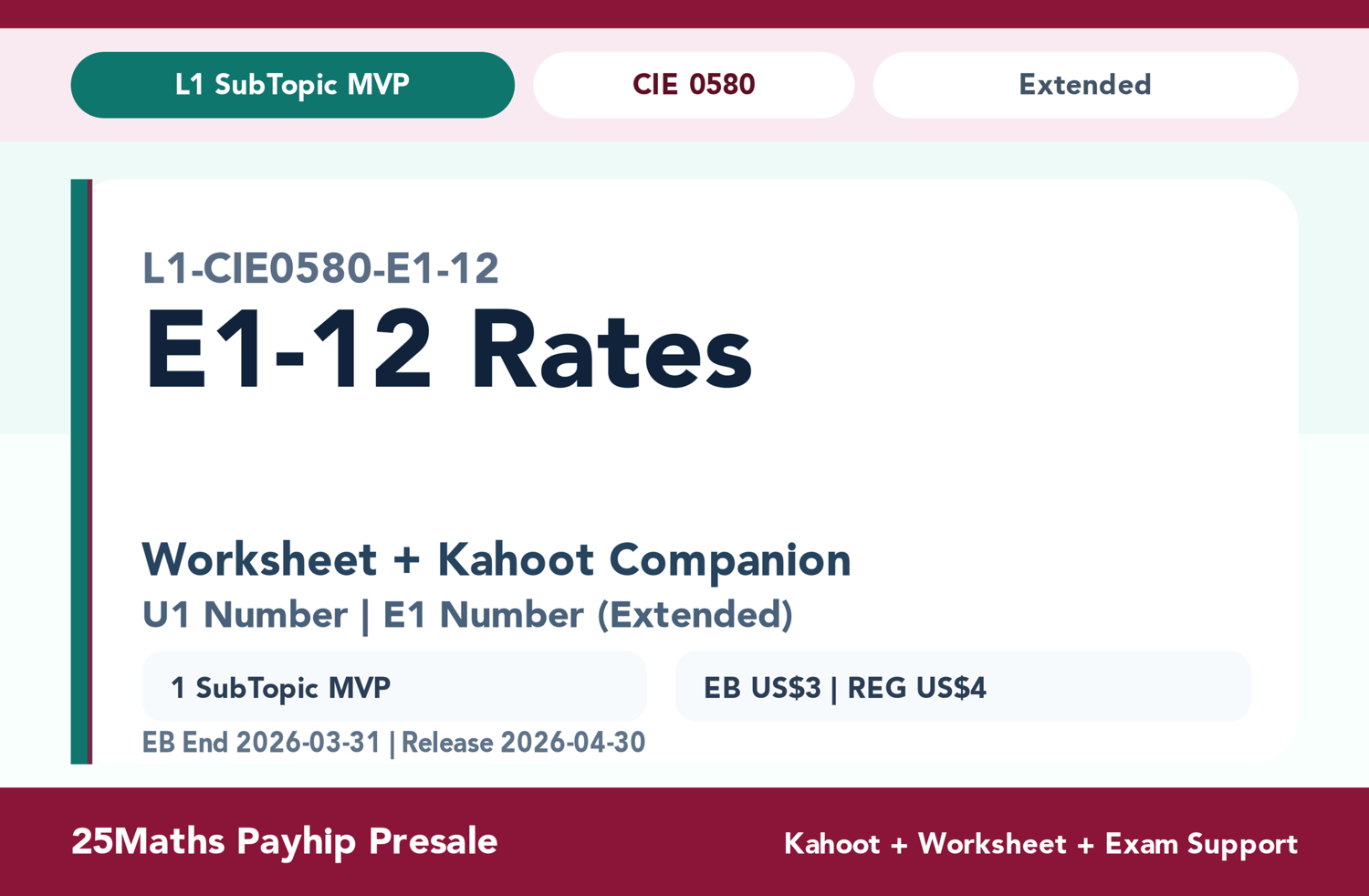 L1 SubTopic MVP

CIE 0580

Extended

L1-CIE0580-E1-12

E1-12 Rates

Worksheet + Kahoot Companion

U1 Number | E1 Number (Extended)

1 SubTopic MVP

EB US$3 | REG US$4

EB End 2026-03-31 | Release 2026-04-30

25Maths Payhip Presale

Kahoot + Worksheet + Exam Support