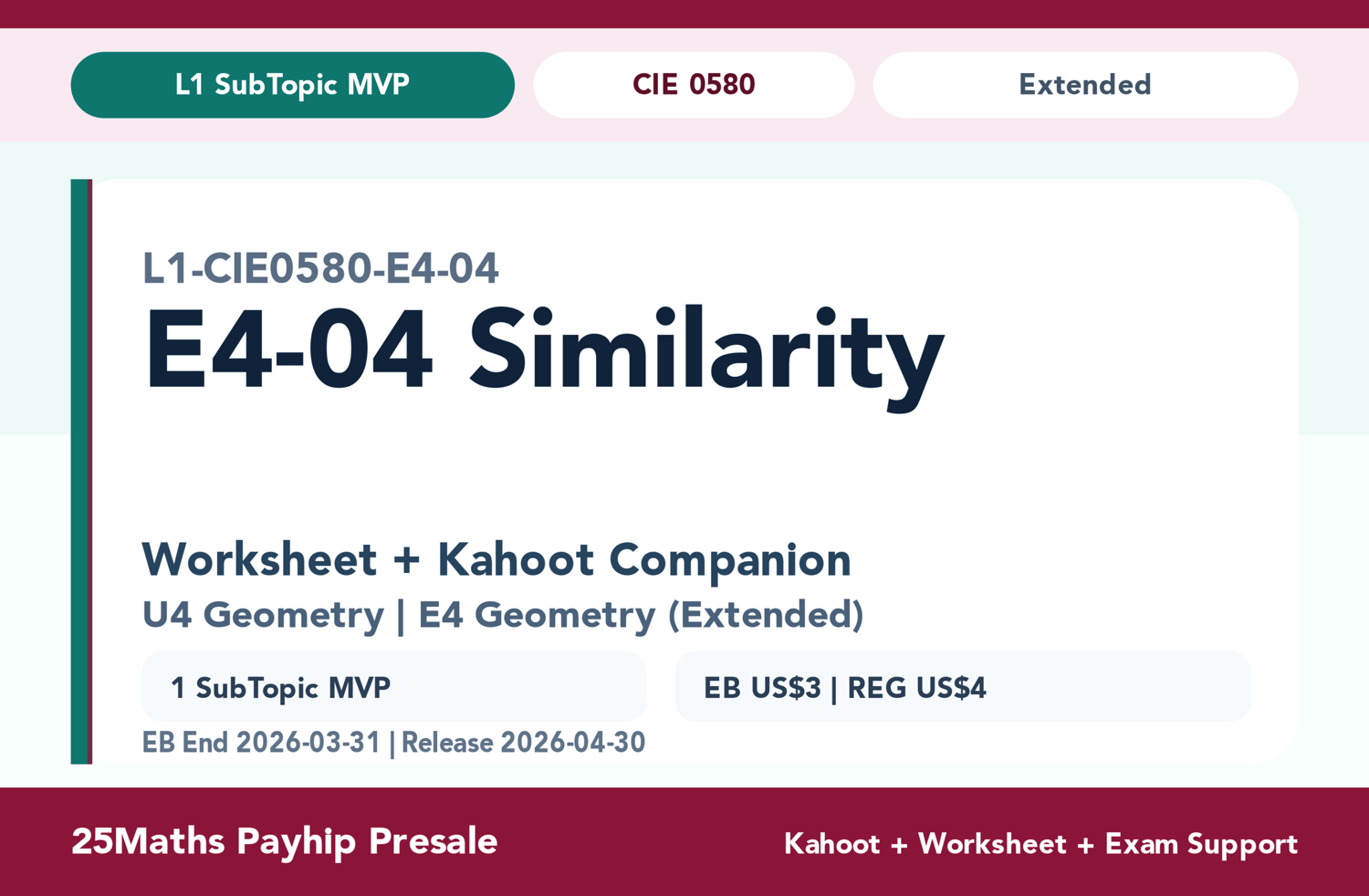 L1 SubTopic MVP

CIE 0580

Extended

L1-CIE0580-E4-04

E4-04 Similarity

Worksheet + Kahoot Companion

U4 Geometry | E4 Geometry (Extended)

1 SubTopic MVP

EB US$3 | REG US$4

EB End 2026-03-31 | Release 2026-04-30

25Maths Payhip Presale

Kahoot + Worksheet + Exam Support