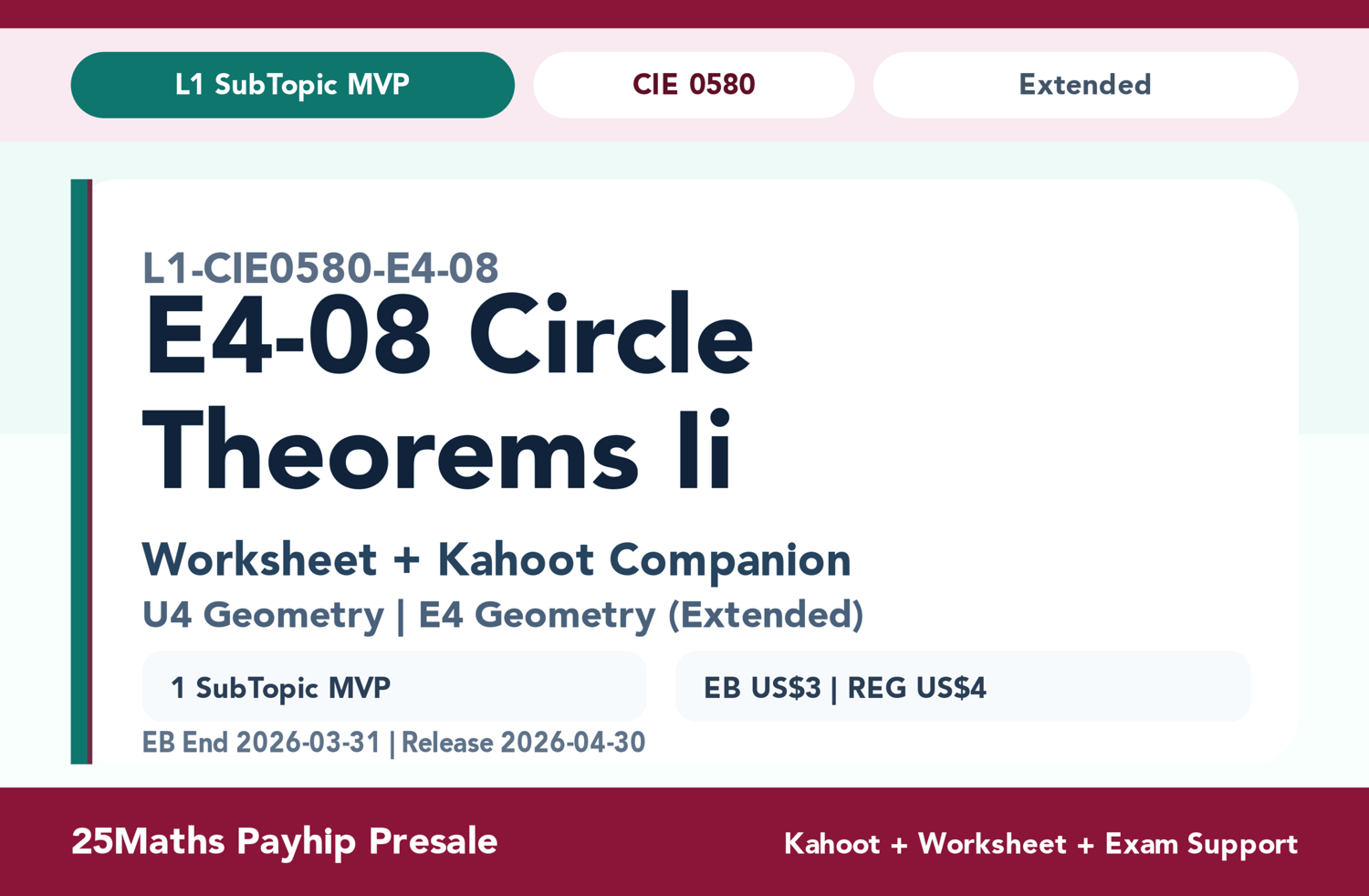 L1 SubTopic MVP

CIE 0580

Extended

L1-CIE0580-E4-08

E4-08 Circle Theorems Ii

Worksheet + Kahoot Companion

U4 Geometry | E4 Geometry (Extended)

1 SubTopic MVP

EB US$3 | REG US$4

EB End 2026-03-31 | Release 2026-04-30

25Maths Payhip Presale

Kahoot + Worksheet + Exam Support