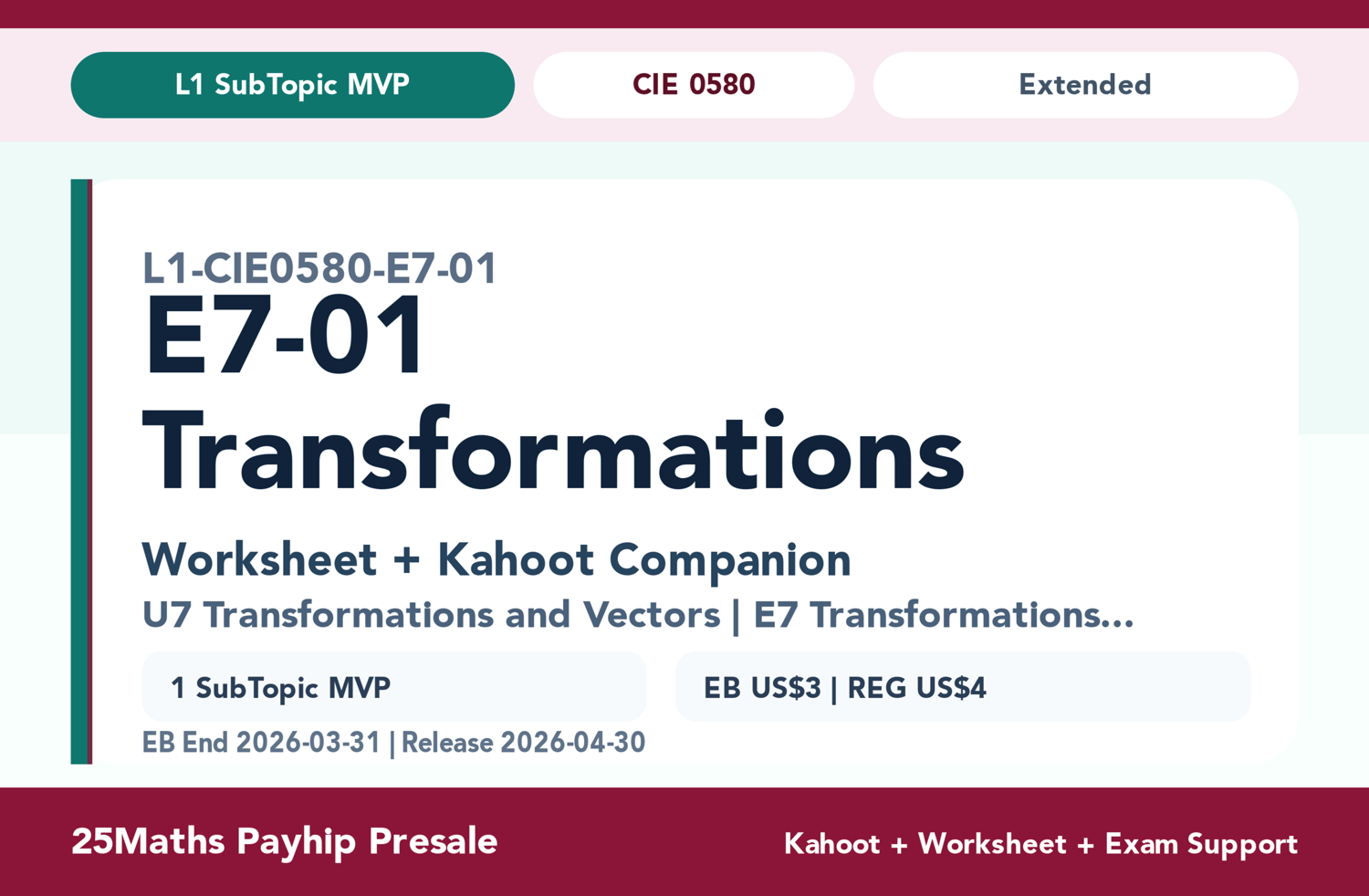 L1 SubTopic MVP

CIE 0580

Extended

L1-CIE0580-E7-01

E7-01 Transformations

Worksheet + Kahoot Companion

U7 Transformations and Vectors | E7 Transformations...

1 SubTopic MVP

EB US$3 | REG US$4

EB End 2026-03-31 | Release 2026-04-30

25Maths Payhip Presale

Kahoot + Worksheet + Exam Support