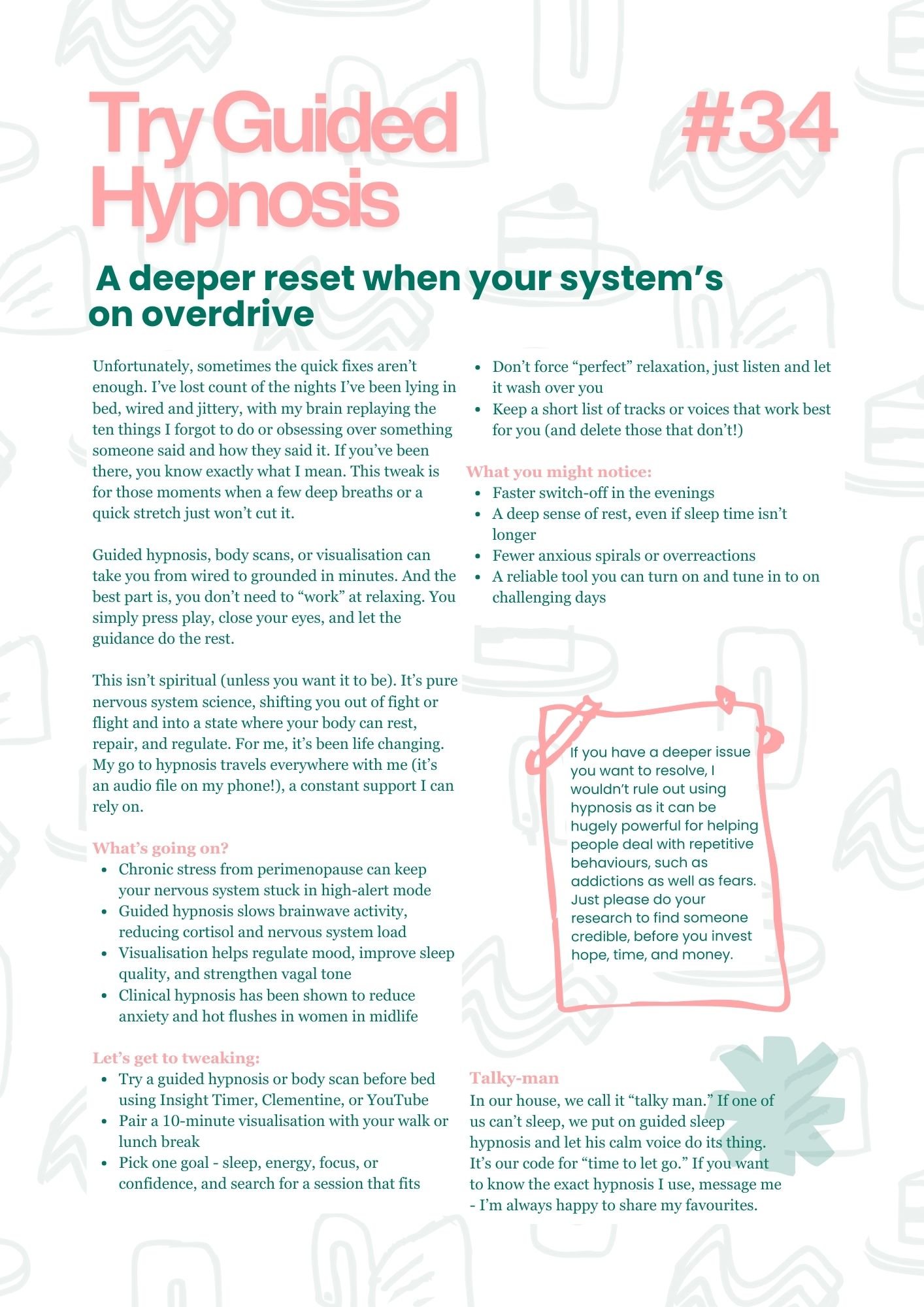 Try Guided Hypnosis

#34

A deeper reset when your system's on overdrive

Unfortunately, sometimes the quick fixes aren't enough. I've lost count of the nights I've been lying in bed, wired and jittery, with my brain replaying the ten things I forgot to do or obsessing over something someone said and how they said it. If you've been there, you know exactly what I mean. This tweak is for those moments when a few deep breaths or a quick stretch just won't cut it.

Guided hypnosis, body scans, or visualisation can take you from wired to grounded in minutes. And the best part is, you don't need to "work" at relaxing. You simply press play, close your eyes, and let the guidance do the rest.

This isn't spiritual (unless you want it to be). It's pure nervous system science, shifting you out of fight or flight and into a state where your body can rest, repair, and regulate. For me, it's been life changing. My go to hypnosis travels everywhere with me (it's an audio file on my phone!), a constant support I can rely on.

What's going on?
- Chronic stress from perimenopause can keep your nervous system stuck in high-alert mode
- Guided hypnosis slows brainwave activity, reducing cortisol and nervous system load
- Visualisation helps regulate mood, improve sleep quality, and strengthen vagal tone
- Clinical hypnosis has been shown to reduce anxiety and hot flushes in women in midlife

Let's get to tweaking:
- Try a guided hypnosis or body scan before bed using Insight Timer, Clementine, or YouTube
- Pair a 10-minute visualisation with your walk or lunch break
- Pick one goal - sleep, energy, focus, or confidence, and search for a session that fits
- Don't force "perfect" relaxation, just listen and let it wash over you
- Keep a short list of tracks or voices that work best for you (and delete those that don't!)

What you might notice:
- Faster switch-off in the evenings
- A deep sense of rest, even if sleep time isn't longer
- Fewer anxious spirals or overreactions
- A reliable tool you can turn on and tune in to on challenging days

If you have a deeper issue you want to resolve, I wouldn't rule out using hypnosis as it can be hugely powerful for helping people deal with repetitive behaviours, such as addictions as well as fears. Just please do your research to find someone credible, before you invest hope, time, and money.

Talky-man
In our house, we call it "talky man." If one of us can't sleep, we put on guided sleep hypnosis and let his calm voice do its thing. It's our code for "time to let go." If you want to know the exact hypnosis I use, message me - I'm always happy to share my favourites.