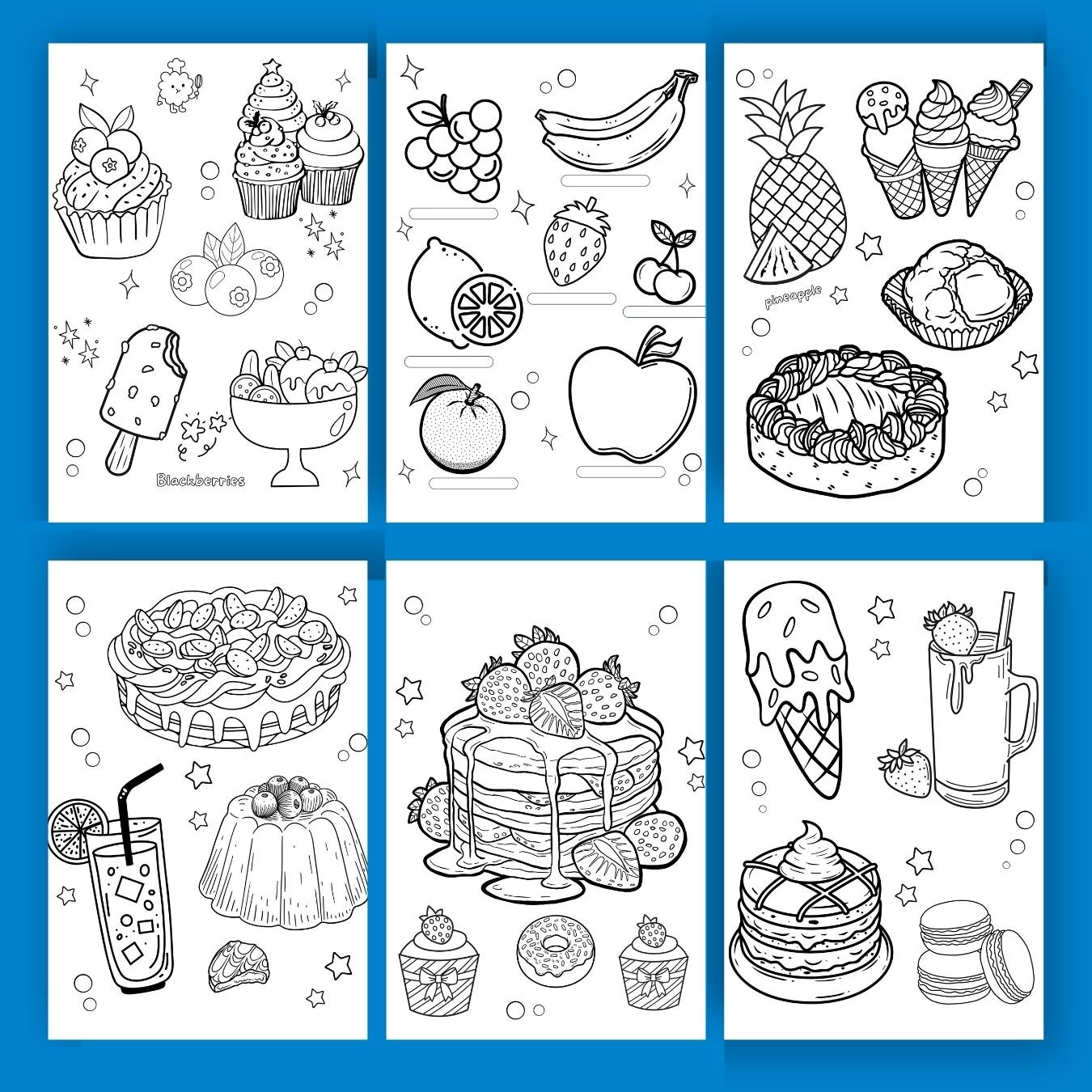 Blackberries

pineapple