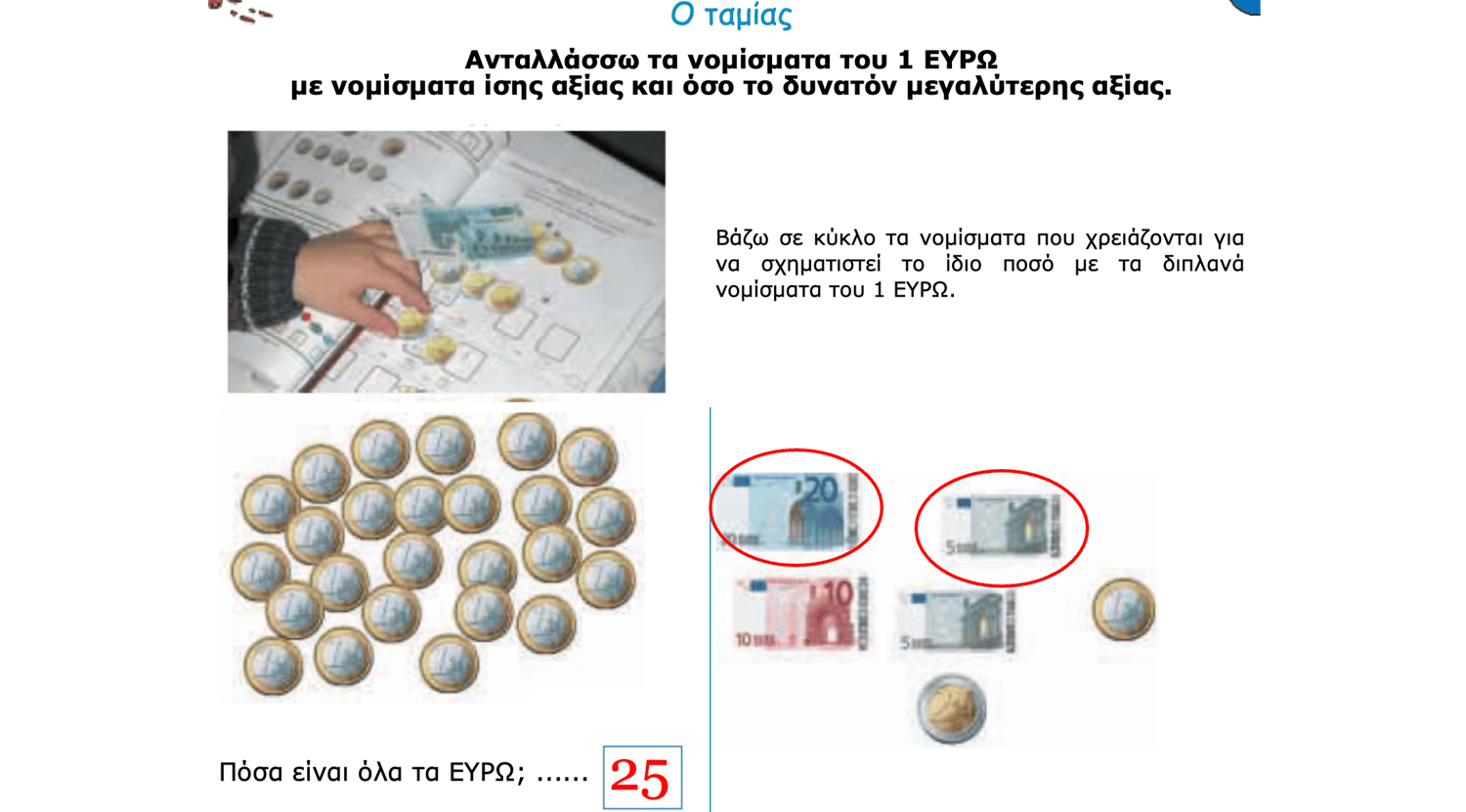 Ο ταμίας

Ανταλλάσσω τα νομίσματα του 1 ΕΥΡΩ
με νομίσματα ίσης αξίας και όσο το δυνατόν μεγαλύτερης αξίας.

Βάζω σε κύκλο τα νομίσματα που χρειάζονται για να σχηματιστεί το ίδιο ποσό με τα διπλανά νομίσματα του 1 ΕΥΡΩ.

20

5

10

10

5

Πόσα είναι όλα τα ΕΥΡΩ; ...... 25