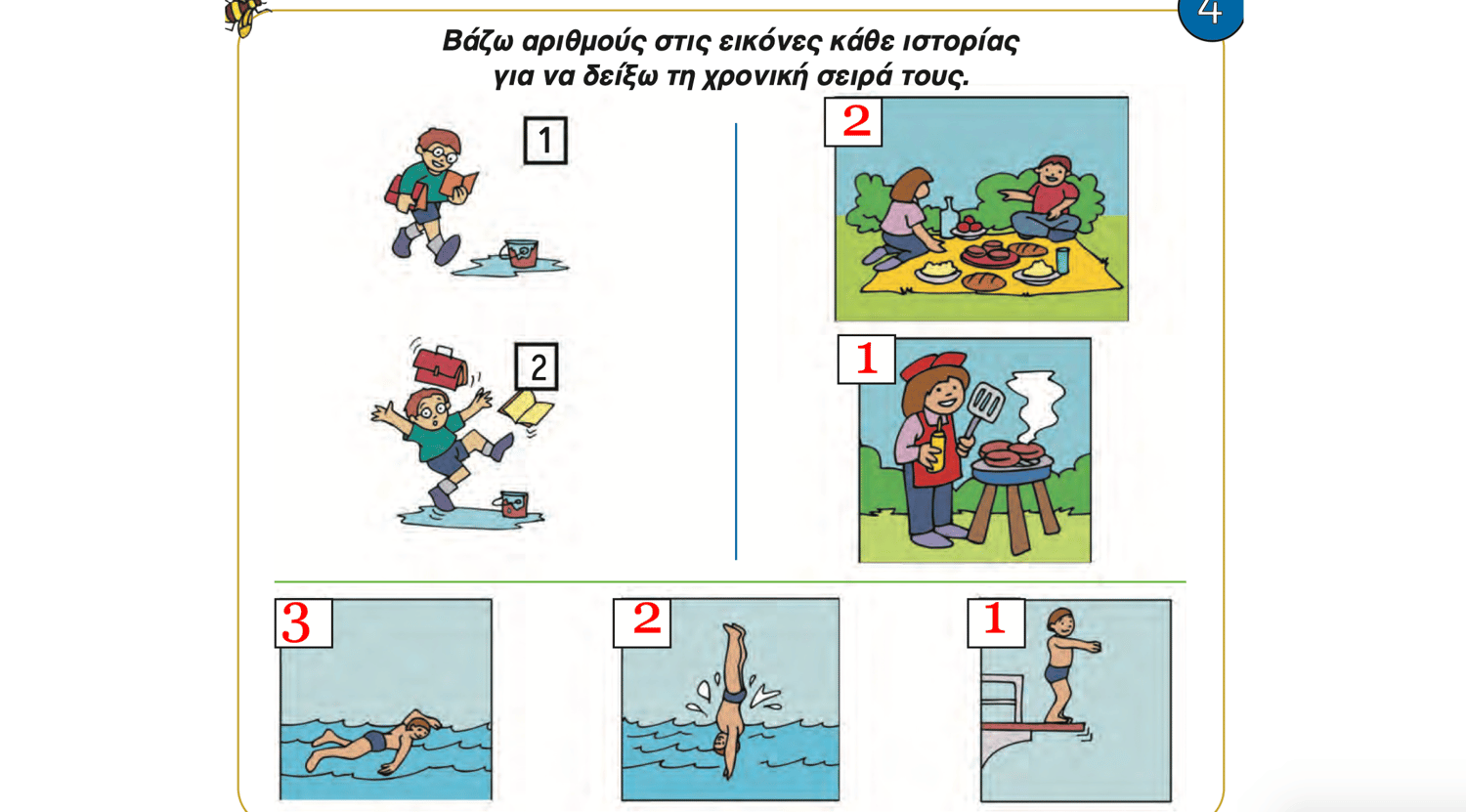 4

Βάζω αριθμούς στις εικόνες κάθε ιστορίας για να δείξω τη χρονική σειρά τους.

1

2

2

1

3

2

1