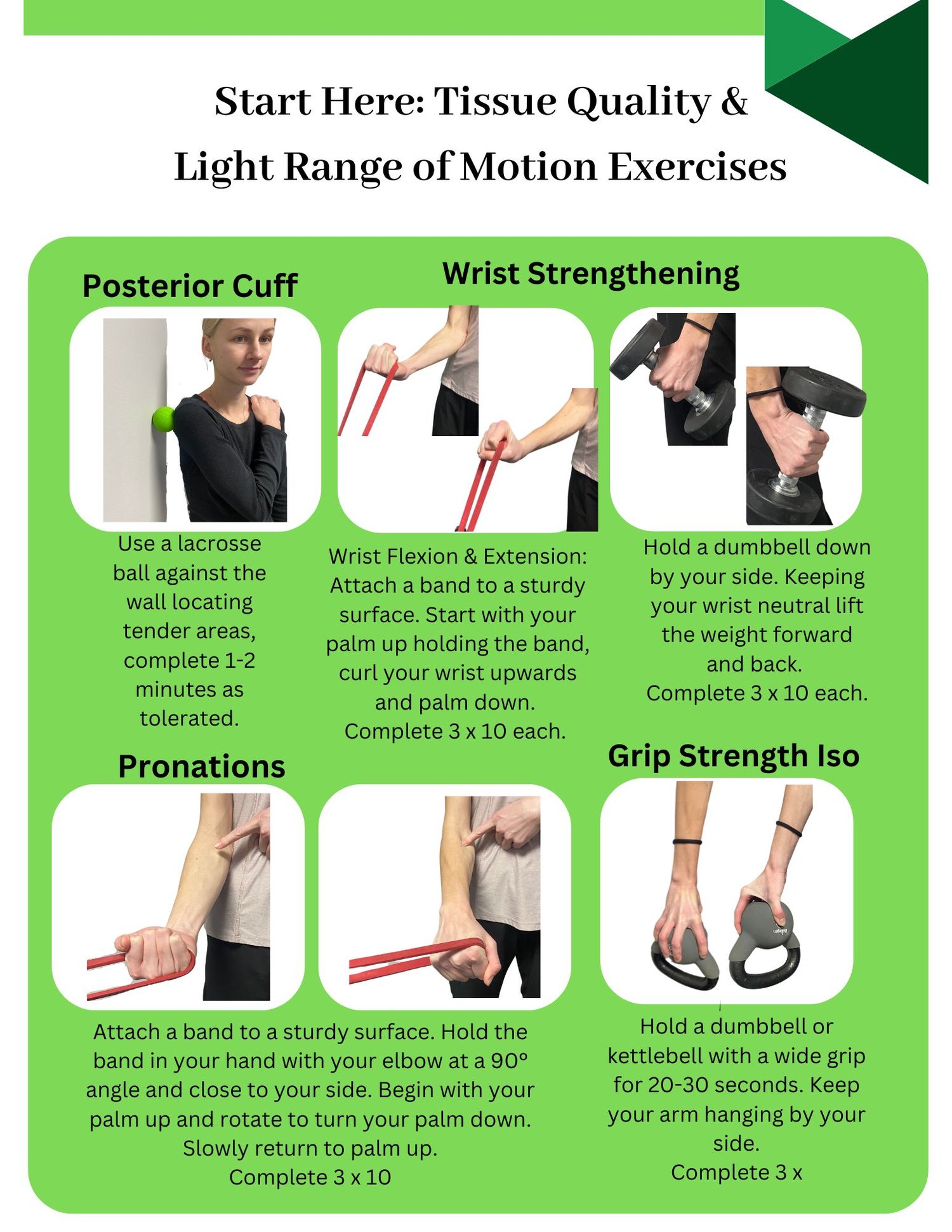 Start Here: Tissue Quality & Light Range of Motion Exercises

Posterior Cuff

Use a lacrosse ball against the wall locating tender areas, complete 1-2 minutes as tolerated.

Wrist Strengthening

Wrist Flexion & Extension: Attach a band to a sturdy surface. Start with your palm up holding the band, curl your wrist upwards and palm down. Complete 3 x 10 each.

Hold a dumbbell down by your side. Keeping your wrist neutral lift the weight forward and back. Complete 3 x 10 each.

Pronations

Attach a band to a sturdy surface. Hold the band in your hand with your elbow at a 90° angle and close to your side. Begin with your palm up and rotate to turn your palm down. Slowly return to palm up. Complete 3 x 10

Grip Strength Iso

Hold a dumbbell or kettlebell with a wide grip for 20-30 seconds. Keep your arm hanging by your side. Complete 3 x