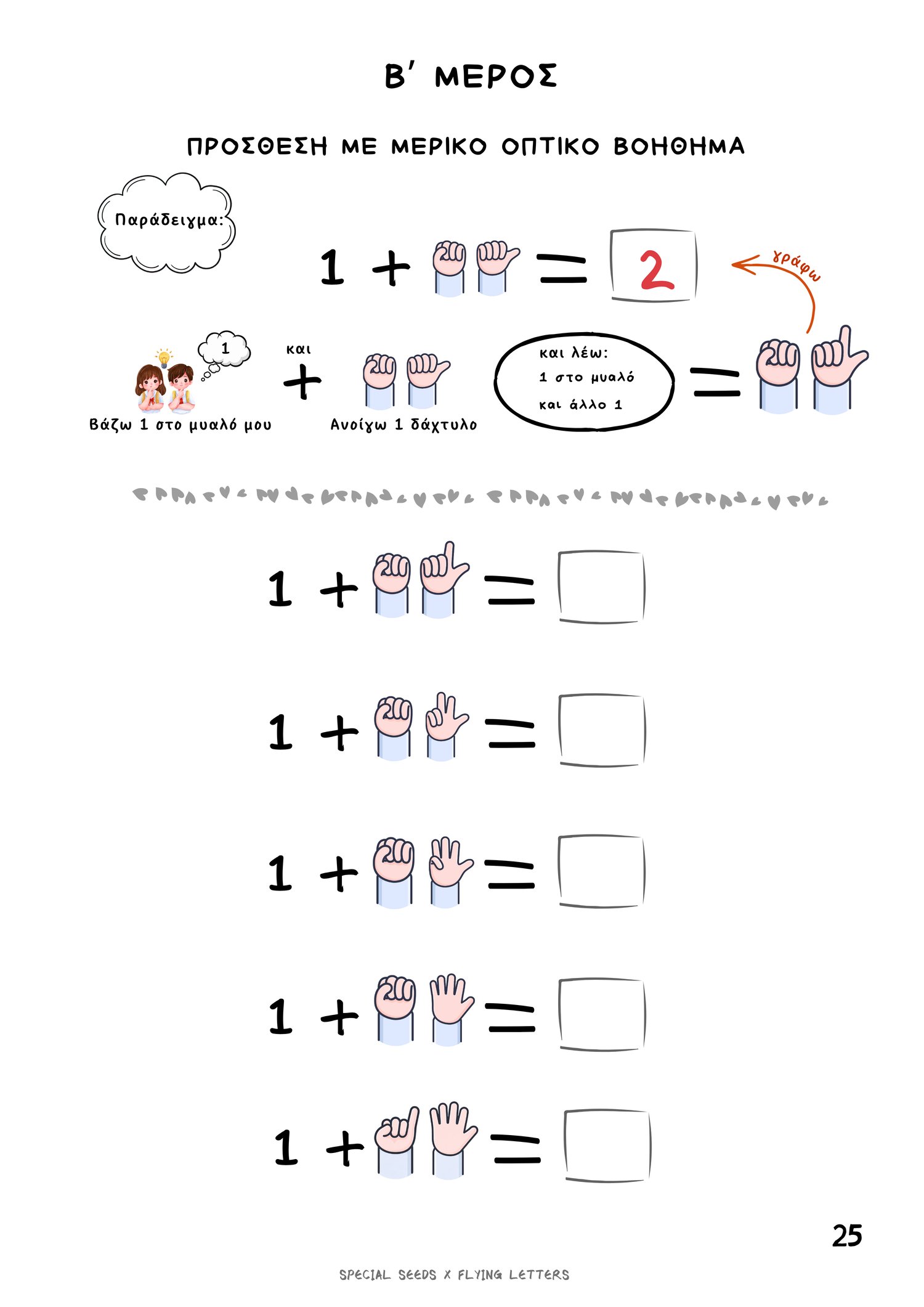 Β' ΜΕΡΟΣ

ΠΡΟΣΘΕΣΗ ΜΕ ΜΕΡΙΚΟ ΟΠΤΙΚΟ ΒΟΗΘΗΜΑ

Παράδειγμα:

1 + = 2

γράφω

1

Βάζω 1 στο μυαλό μου

και +

Ανοίγω 1 δάχτυλο

και λέω:
1 στο μυαλό
και άλλο 1

=

1 + =

1 + =

1 + =

1 + =

1 + =

25

SPECIAL SEEDS X FLYING LETTERS