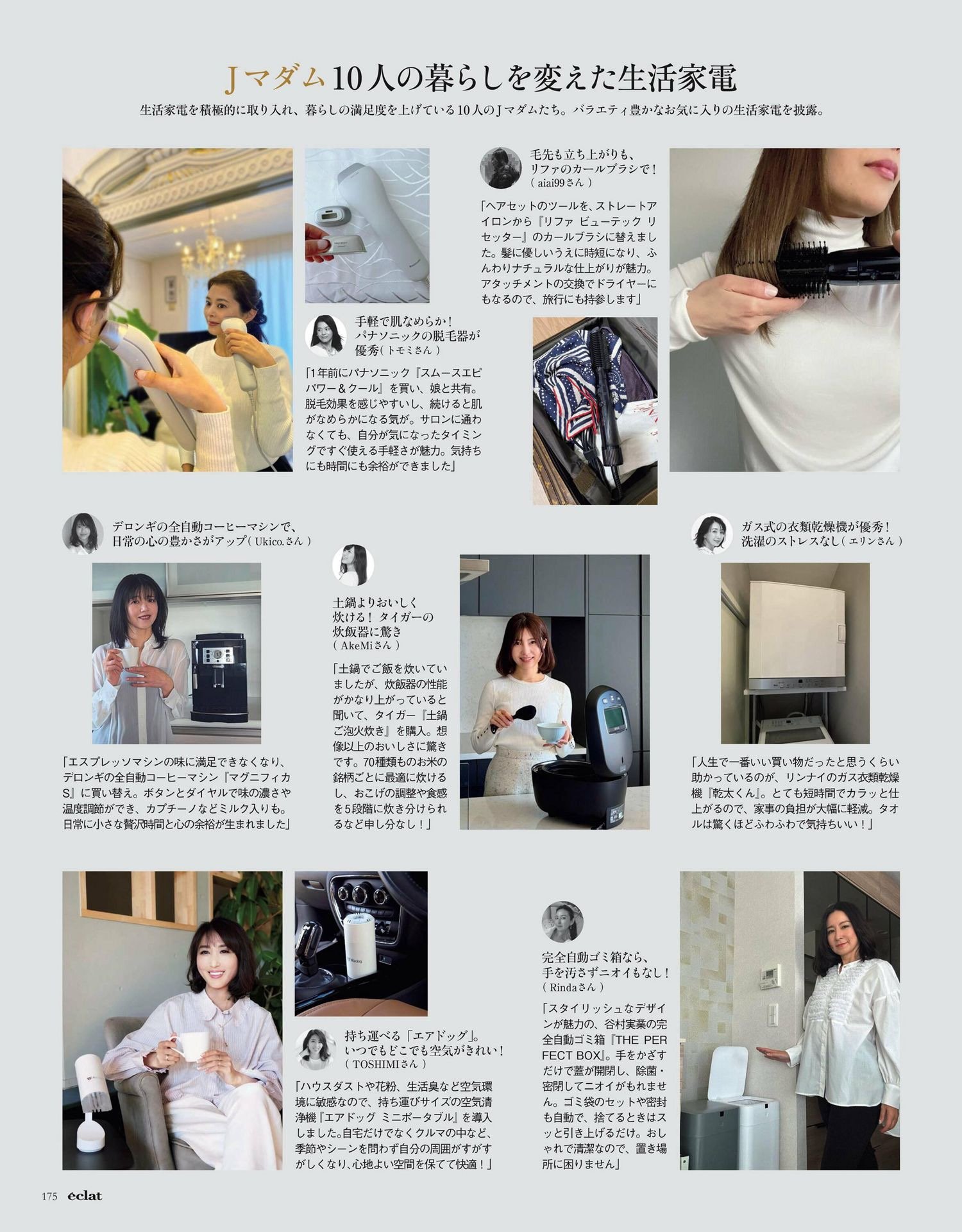 Jマダム10人の暮らしを変えた生活家電

生活家電を積極的に取り入れ、暮らしの満足度を上げている10人のJマダムたち。バラエティ豊かなお気に入りの生活家電を披露。

手軽で肌なめらか！パナソニックの脱毛器が優秀（トモミさん）

「1年前にパナソニック『スムースエピ パワー＆クール』を買い、娘と共有。脱毛効果を感じやすいし、続けると肌がなめらかになる気が。サロンに通わなくても、自分が気になったタイミングですぐ使える手軽さが魅力。気持ちにも時間にも余裕ができました」

毛先も立ち上がりも、リファのカールブラシで！（aiai99さん）

「ヘアセットのツールを、ストレートアイロンから『リファ ビューテック リセッター』のカールブラシに替えました。髪に優しいうえに時短になり、ふんわりナチュラルな仕上がりが魅力。アタッチメントの交換でドライヤーにもなるので、旅行にも持参します」

デロンギの全自動コーヒーマシンで、日常の心の豊かさがアップ（Ukico.さん）

「エスプレッソマシンの味に満足できなくなり、デロンギの全自動コーヒーマシン『マグニフィカS』に買い替え。ボタンとダイヤルで味の濃さや温度調節ができ、カプチーノなどミルク入りも。日常に小さな贅沢時間と心の余裕が生まれました」

土鍋よりおいしく炊ける！タイガーの炊飯器に驚き（AkeMiさん）

「土鍋でご飯を炊いていましたが、炊飯器の性能がかなり上がっていると聞いて、タイガー『土鍋ご泡火炊き』を購入。想像以上のおいしさに驚きです。70種類ものお米の銘柄ごとに最適に炊けるし、おこげの調整や食感を5段階に炊き分けられるなど申し分なし！」

ガス式の衣類乾燥機が優秀！洗濯のストレスなし（エリンさん）

「人生で一番いい買い物だったと思うくらい助かっているのが、リンナイのガス衣類乾燥機『乾太くん』。とても短時間でカラッと仕上がるので、家事の負担が大幅に軽減。タオルは驚くほどふわふわで気持ちいい！」

持ち運べる「エアドッグ」。いつでもどこでも空気がきれい！（TOSHIMIさん）

「ハウスダストや花粉、生活臭など空気環境に敏感なので、持ち運びサイズの空気清浄機『エアドッグ ミニポータブル』を導入しました。自宅だけでなくクルマの中など、季節やシーンを問わず自分の周囲がすがすがしくなり、心地よい空間を保てて快適！」

完全自動ゴミ箱なら、手を汚さずニオイもなし！（Rindaさん）

「スタイリッシュなデザインが魅力の、谷村実業の完全自動ゴミ箱『THE PERFECT BOX』。手をかざすだけで蓋が開閉し、除菌・密閉してニオイがもれません。ゴミ袋のセットや密封も自動で、捨てるときはスッと引き上げるだけ。おしゃれで清潔なので、置き場所に困りません」

175 éclat