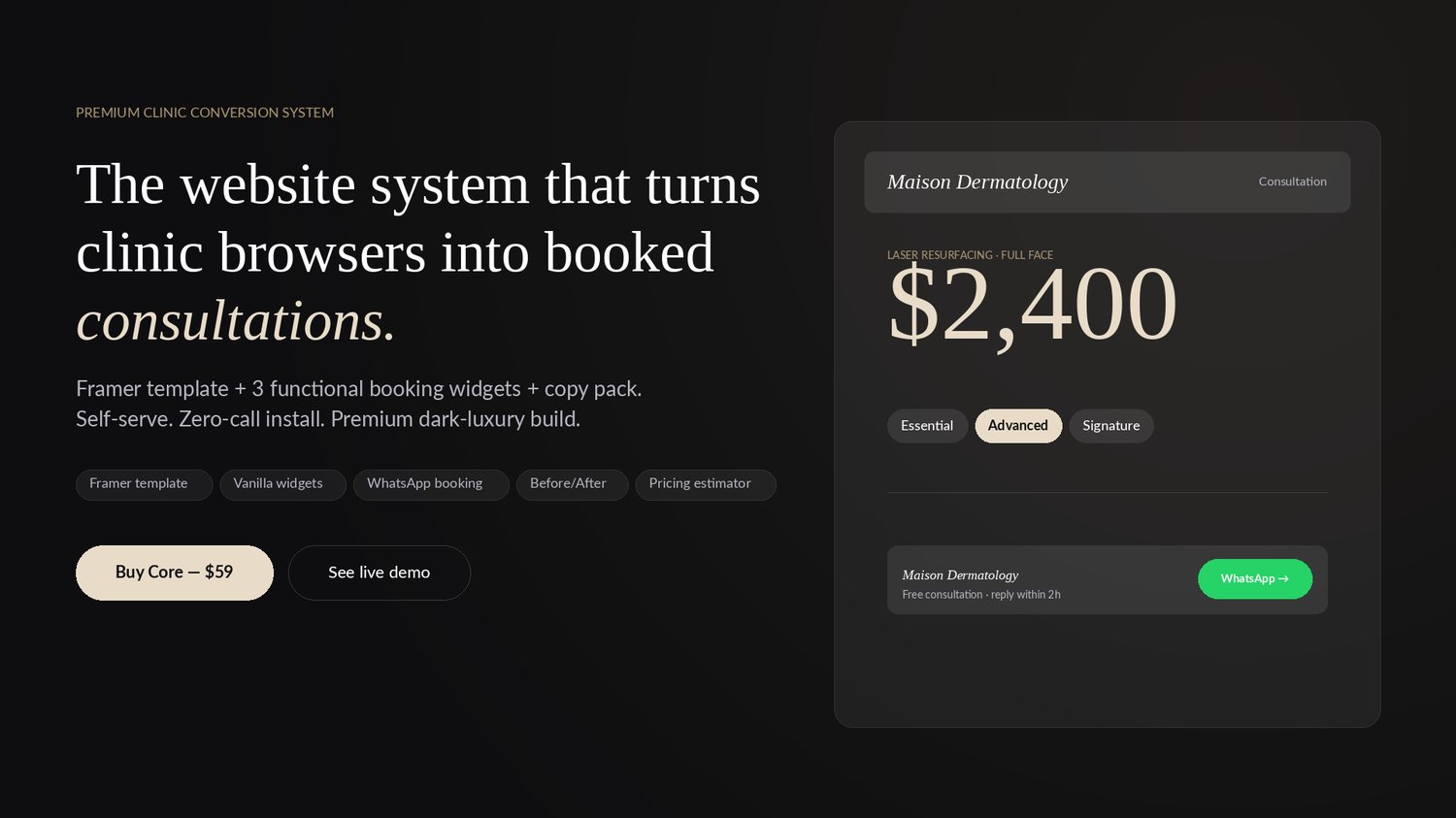 PREMIUM CLINIC CONVERSION SYSTEM

The website system that turns clinic browsers into booked consultations.

Framer template + 3 functional booking widgets + copy pack.
Self-serve. Zero-call install. Premium dark-luxury build.

Framer template
Vanilla widgets
WhatsApp booking
Before/After
Pricing estimator

Buy Core — $59
See live demo

Maison Dermatology
Consultation

LASER RESURFACING · FULL FACE
$2,400

Essential
Advanced
Signature

Maison Dermatology
Free consultation · reply within 2h
WhatsApp →