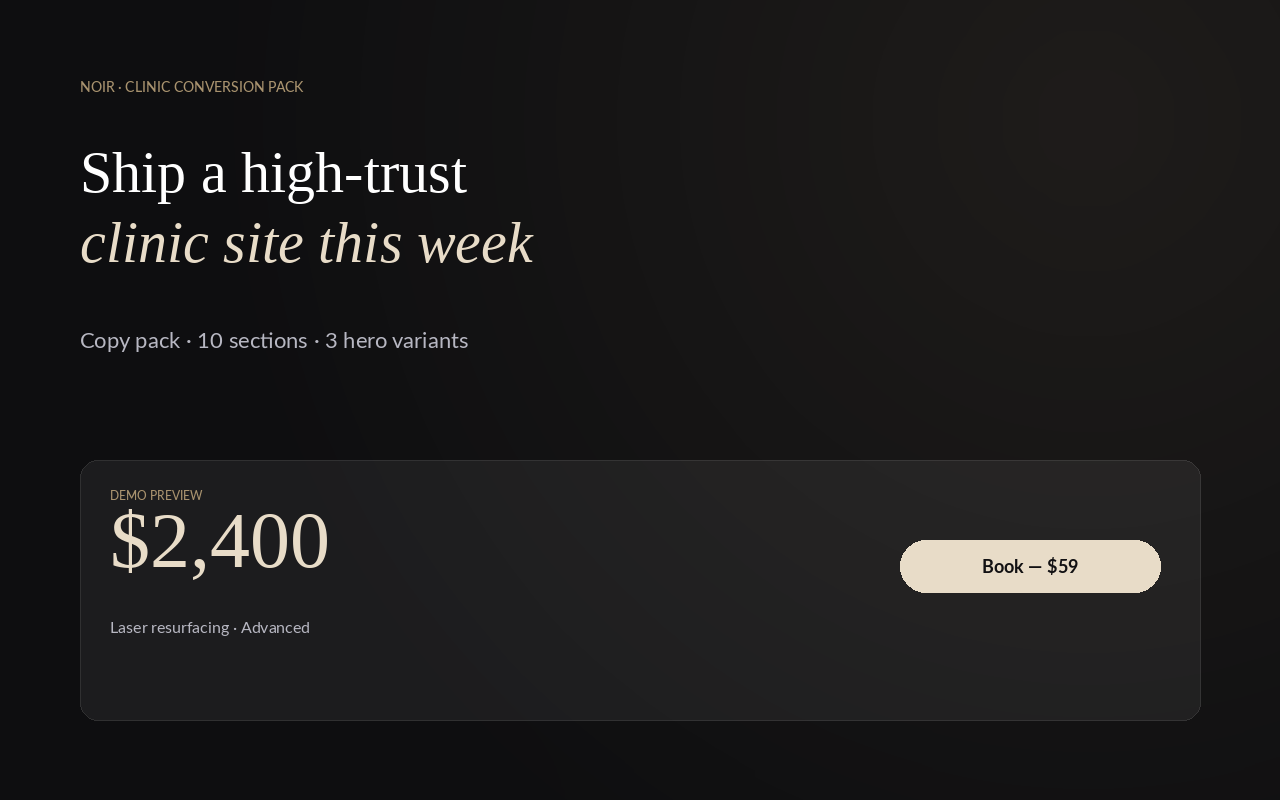 NOIR · CLINIC CONVERSION PACK

Ship a high-trust
clinic site this week

Copy pack · 10 sections · 3 hero variants

DEMO PREVIEW
$2,400

Laser resurfacing · Advanced

Book — $59