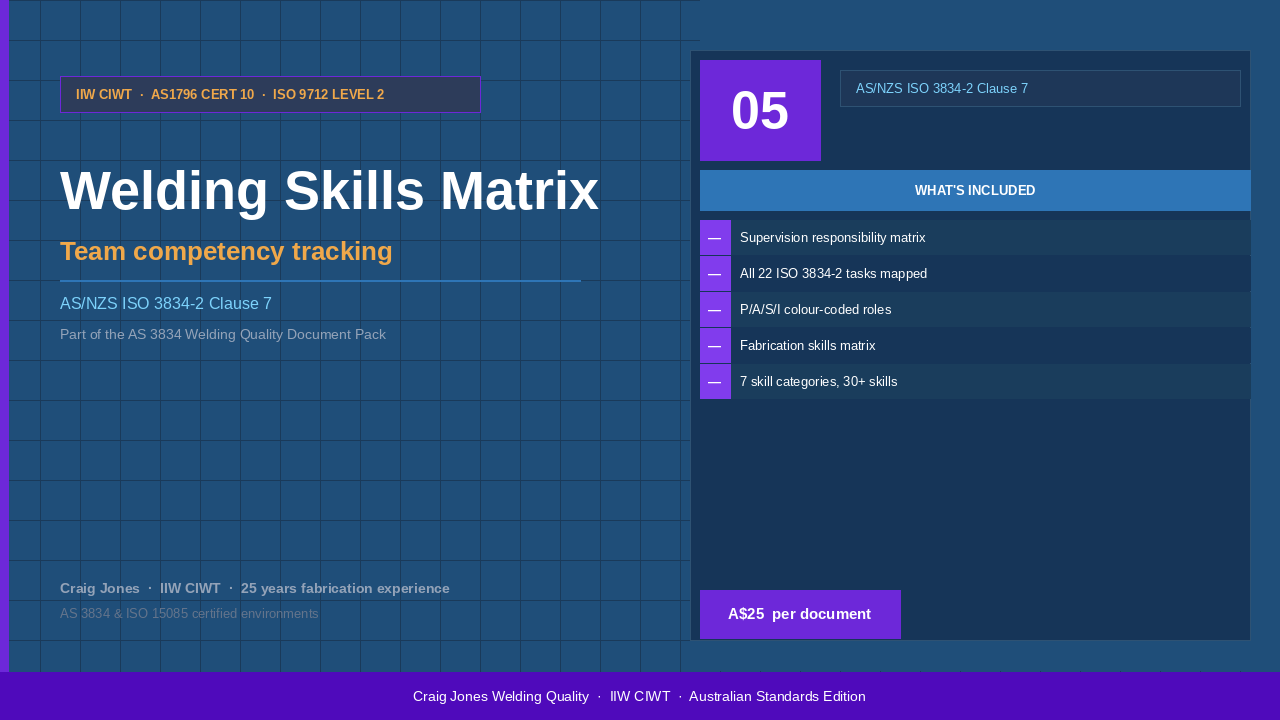 IIW CIWT · AS1796 CERT 10 · ISO 9712 LEVEL 2

Welding Skills Matrix

Team competency tracking

AS/NZS ISO 3834-2 Clause 7

Part of the AS 3834 Welding Quality Document Pack

Craig Jones · IIW CIWT · 25 years fabrication experience

AS 3834 & ISO 15085 certified environments

05

AS/NZS ISO 3834-2 Clause 7

WHAT'S INCLUDED

— Supervision responsibility matrix

— All 22 ISO 3834-2 tasks mapped

— P/A/S/I colour-coded roles

— Fabrication skills matrix

— 7 skill categories, 30+ skills

A$25 per document

Craig Jones Welding Quality · IIW CIWT · Australian Standards Edition