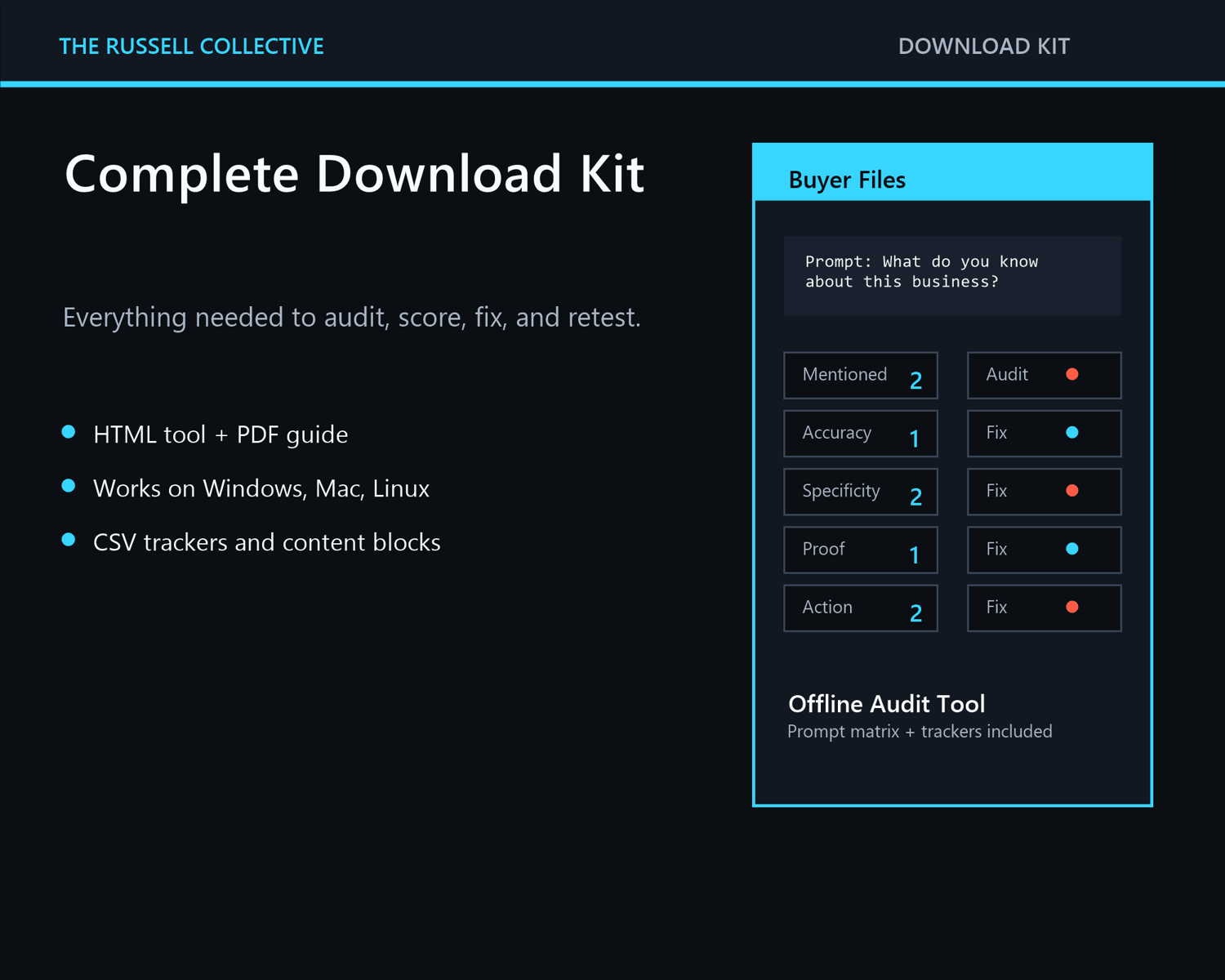 THE RUSSELL COLLECTIVE

DOWNLOAD KIT

Complete Download Kit

Everything needed to audit, score, fix, and retest.

• HTML tool + PDF guide
• Works on Windows, Mac, Linux
• CSV trackers and content blocks

Buyer Files

Prompt: What do you know about this business?

Mentioned 2
Accuracy 1
Specificity 2
Proof 1
Action 2

Audit
Fix
Fix
Fix
Fix

Offline Audit Tool
Prompt matrix + trackers included